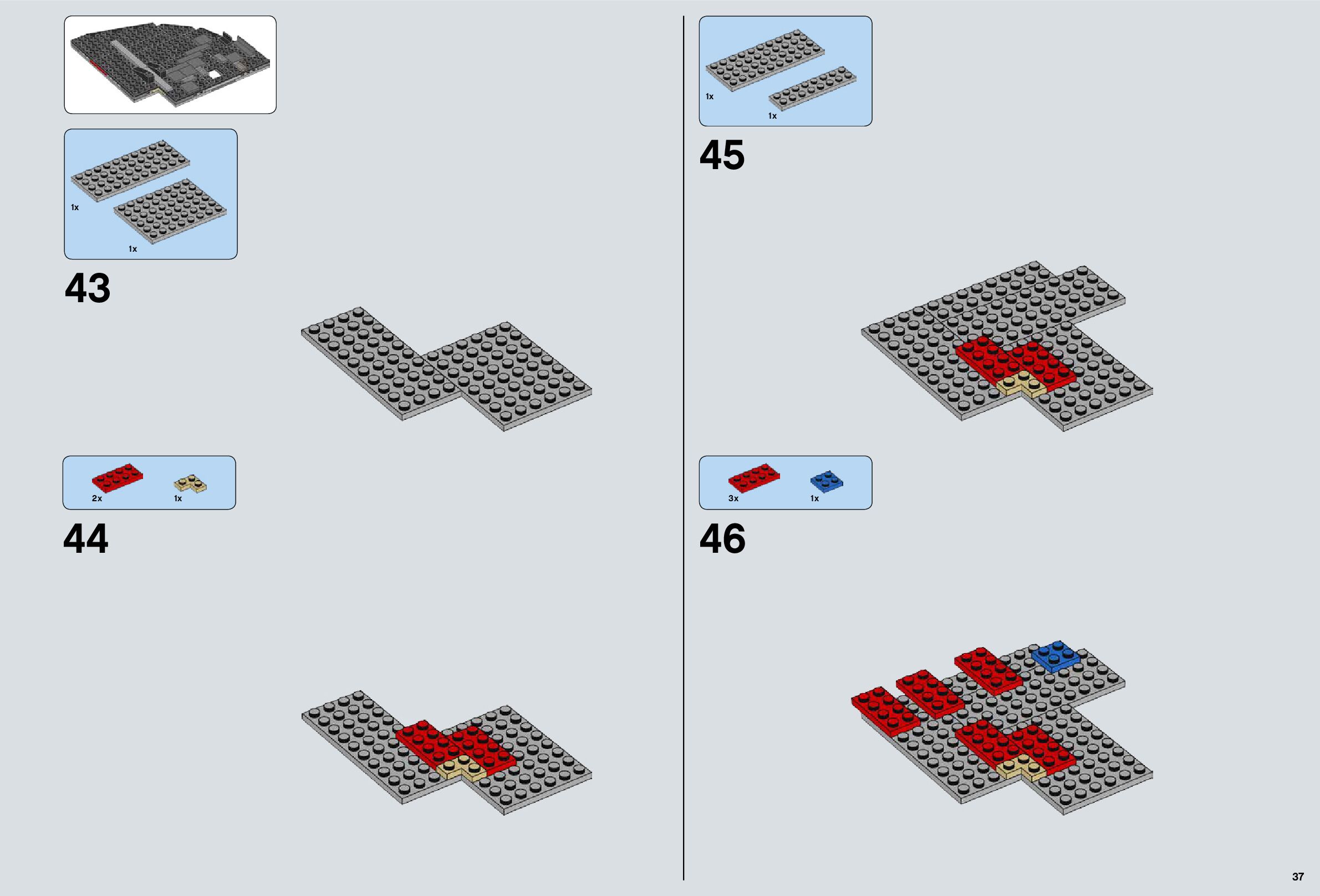 1x

1x

43

2x

1x

44

1x

1x

45

3x

1x

46

37