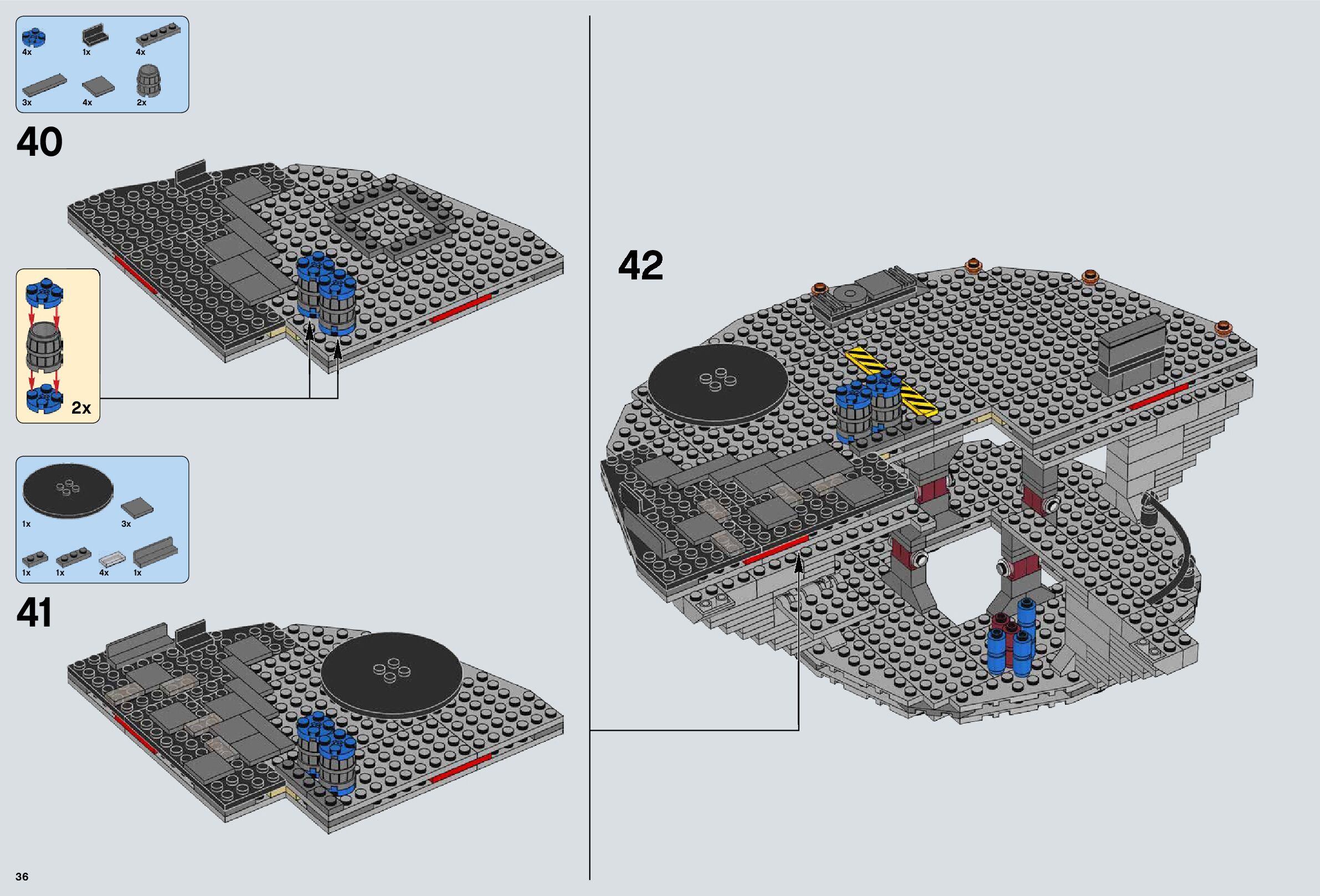 4x
1x
4x
3x
4x
2x

40

2x

1x
3x
1x
1x
4x
1x

41

42

36