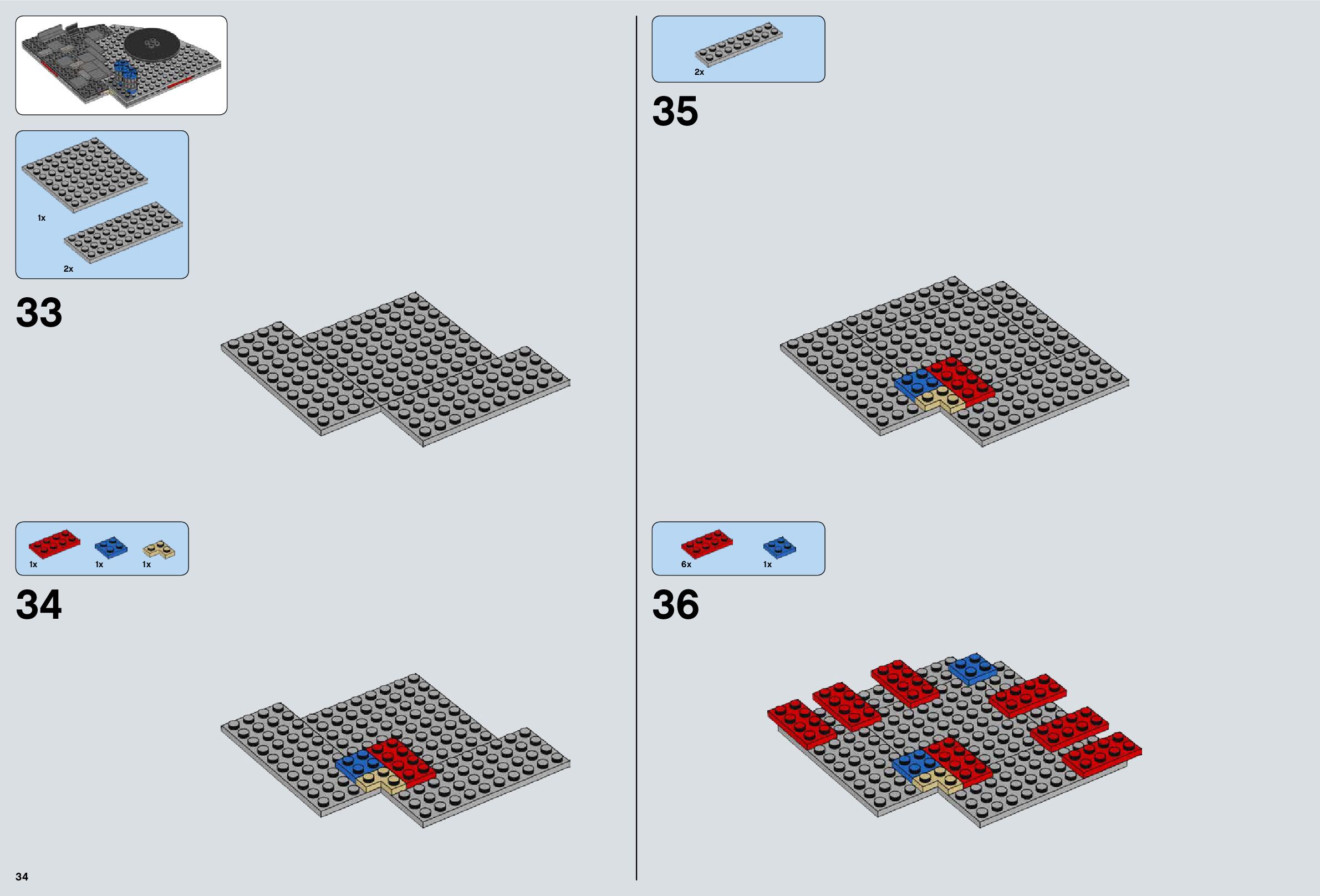 1x

2x

33

1x 1x 1x

34

2x

35

6x 1x

36

34