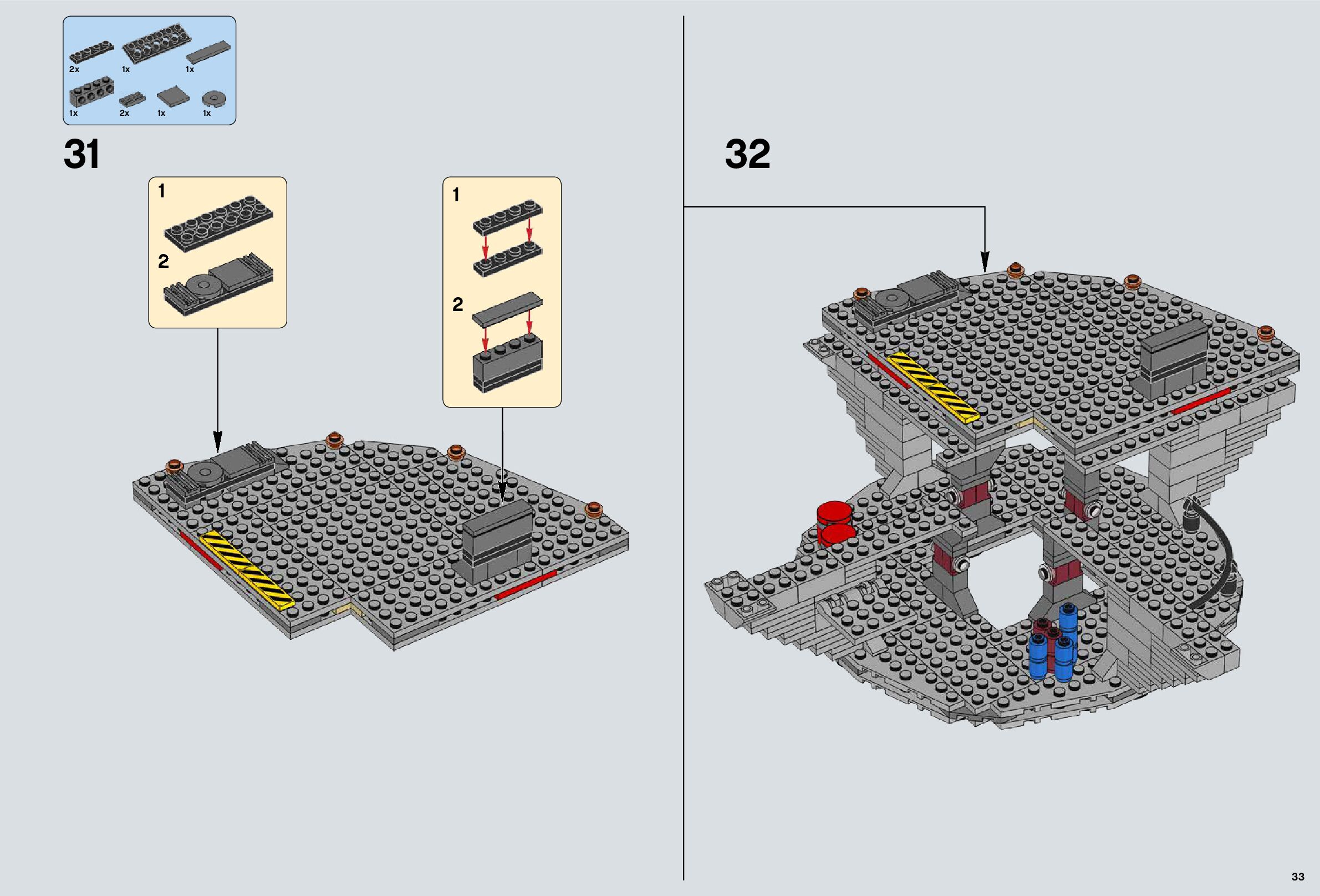 2x 1x 1x
1x 2x 1x 1x

31

1

2

1

2

32

33