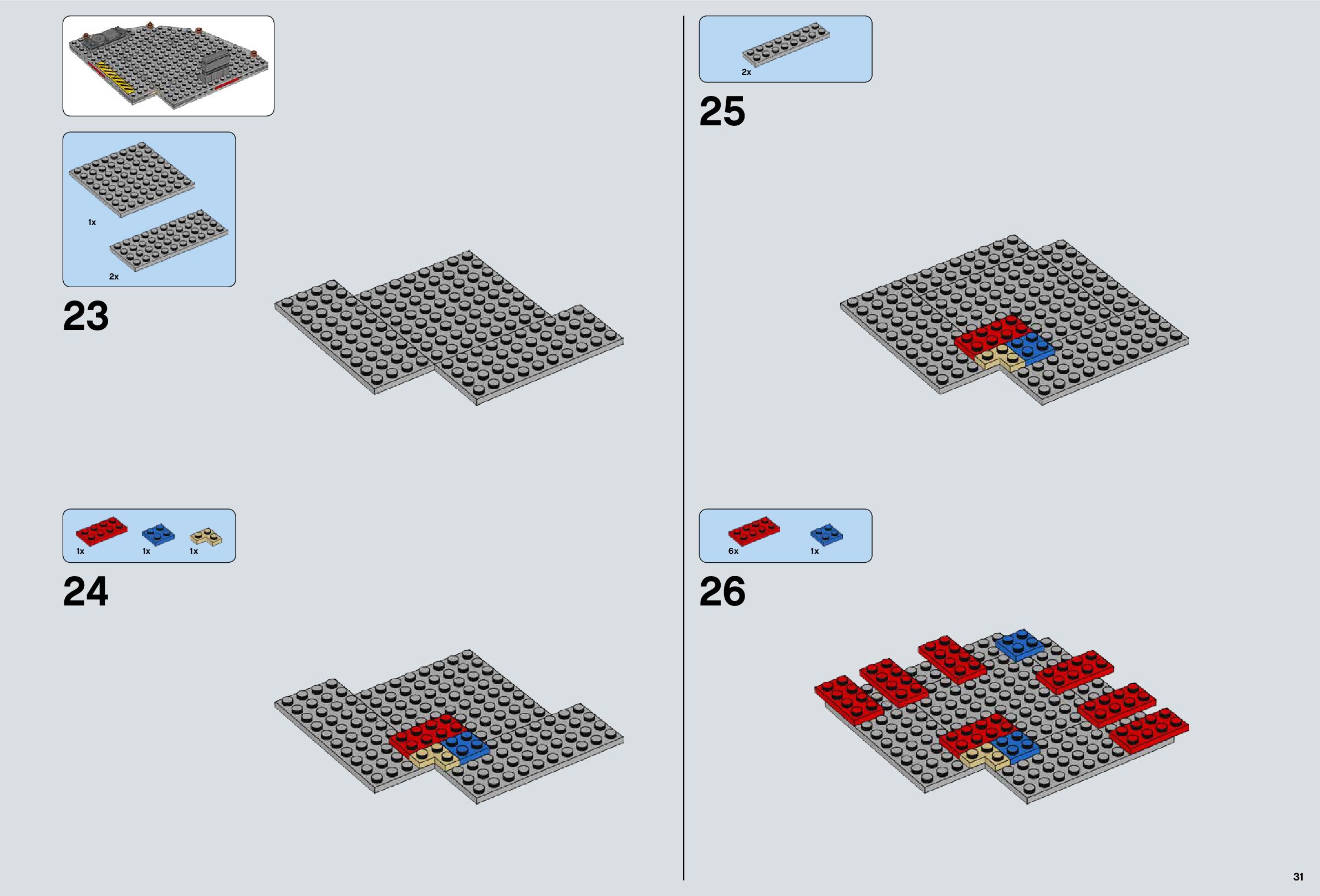 1x

2x

23

1x 1x 1x

24

2x

25

6x 1x

26

31