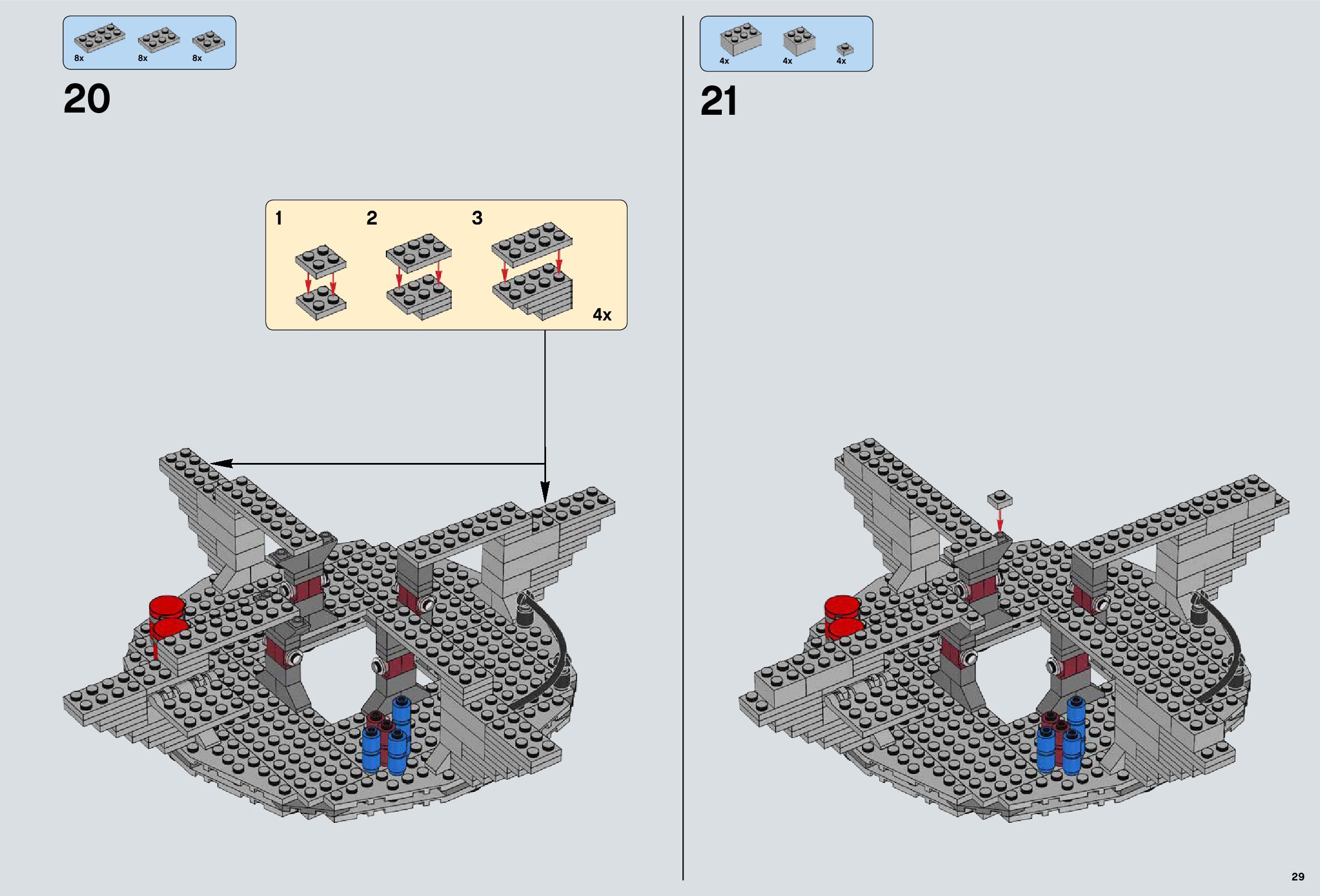 8x 8x 8x

20

1 2 3

4x

4x 4x 4x

21

29