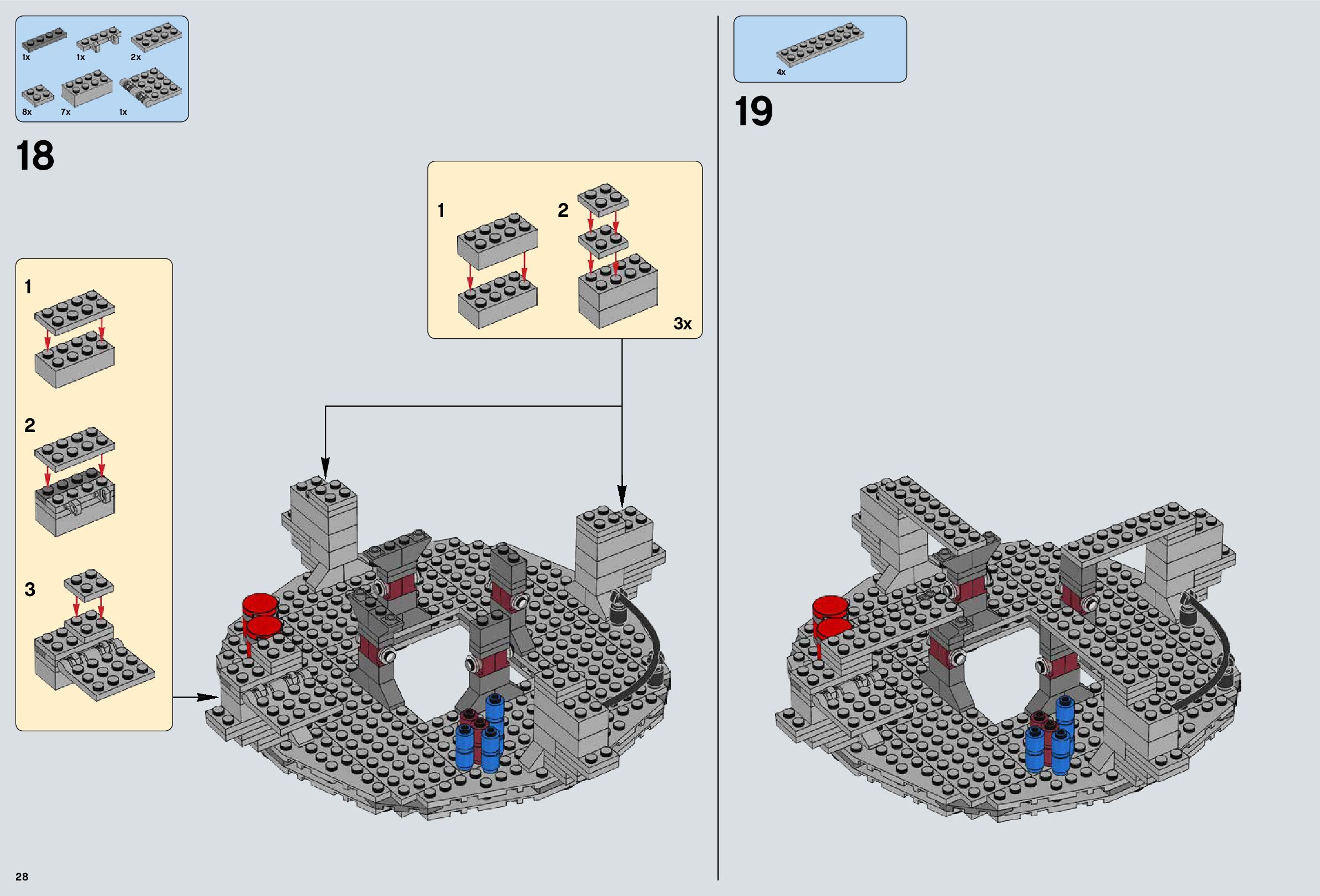 1x 1x 2x
8x 7x 1x

18

1
2
3

1
2
3x

4x

19

28