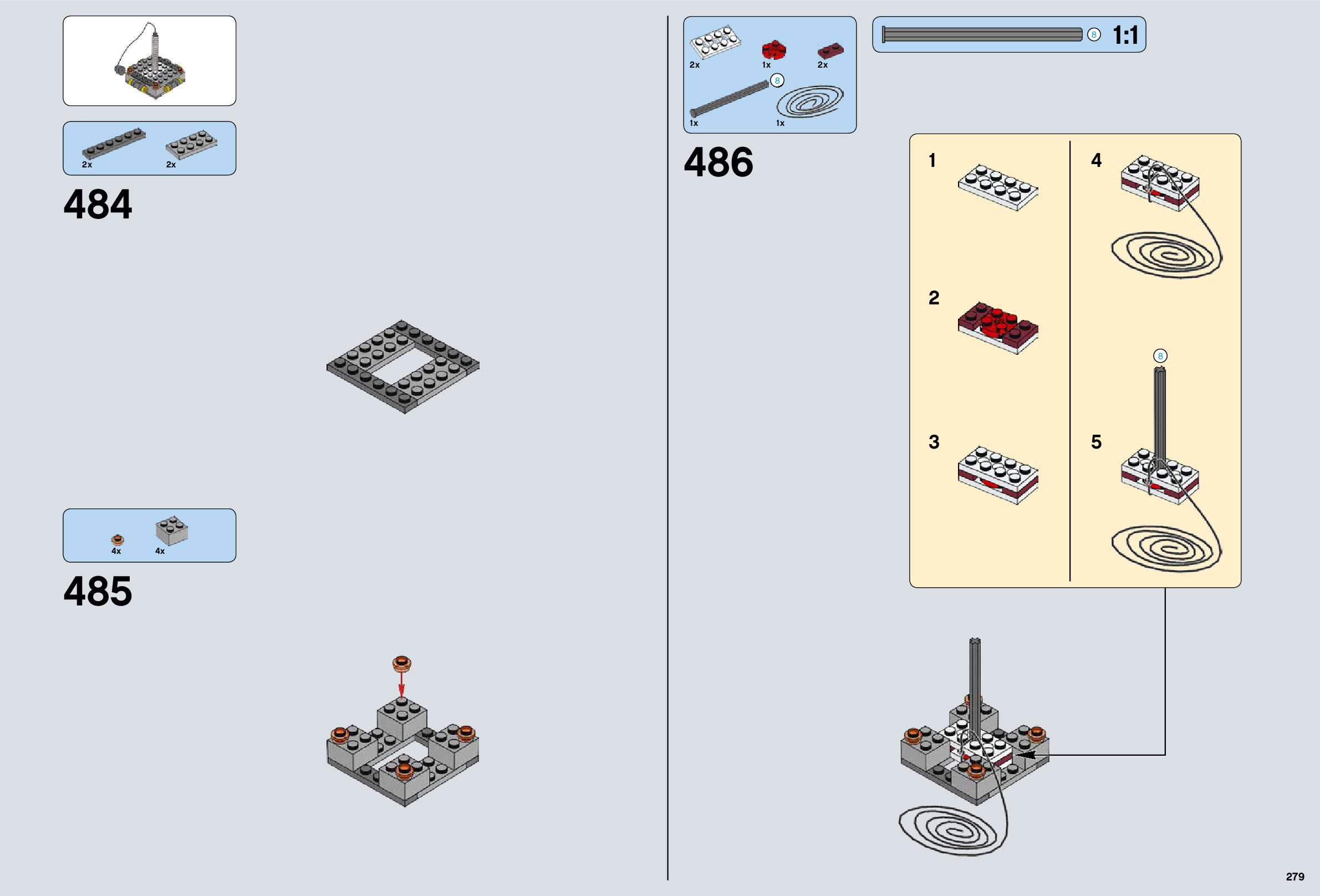 2x
2x

484

4x
4x

485

2x
1x
2x
8
1x
1x

8
1:1

486

1
2
3
4
8
5

279