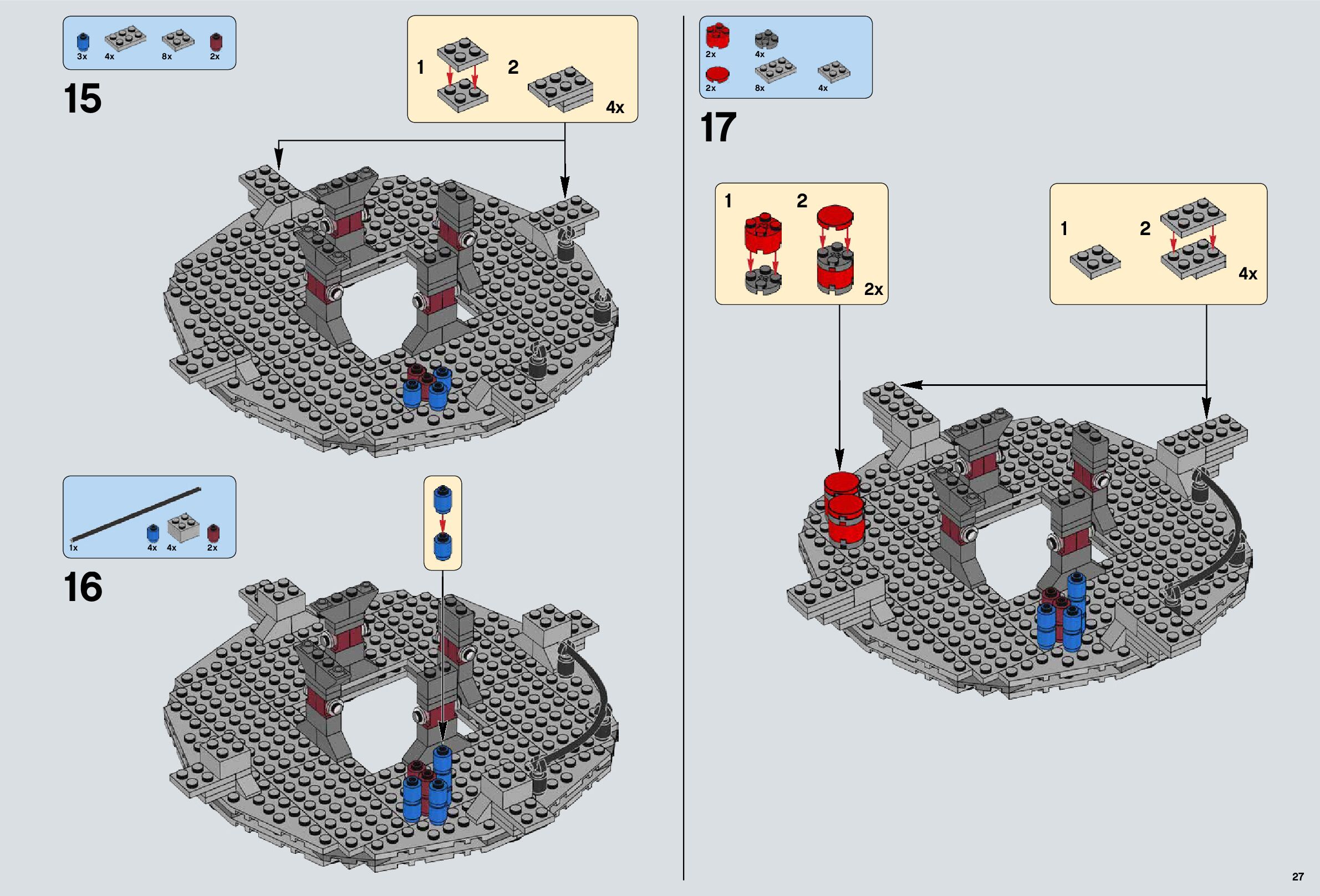 3x 4x 8x 2x

15

1 2 4x

1x 4x 4x 2x

16

2x 4x
2x 8x 4x

17

1 2 2x

1 2 4x

27