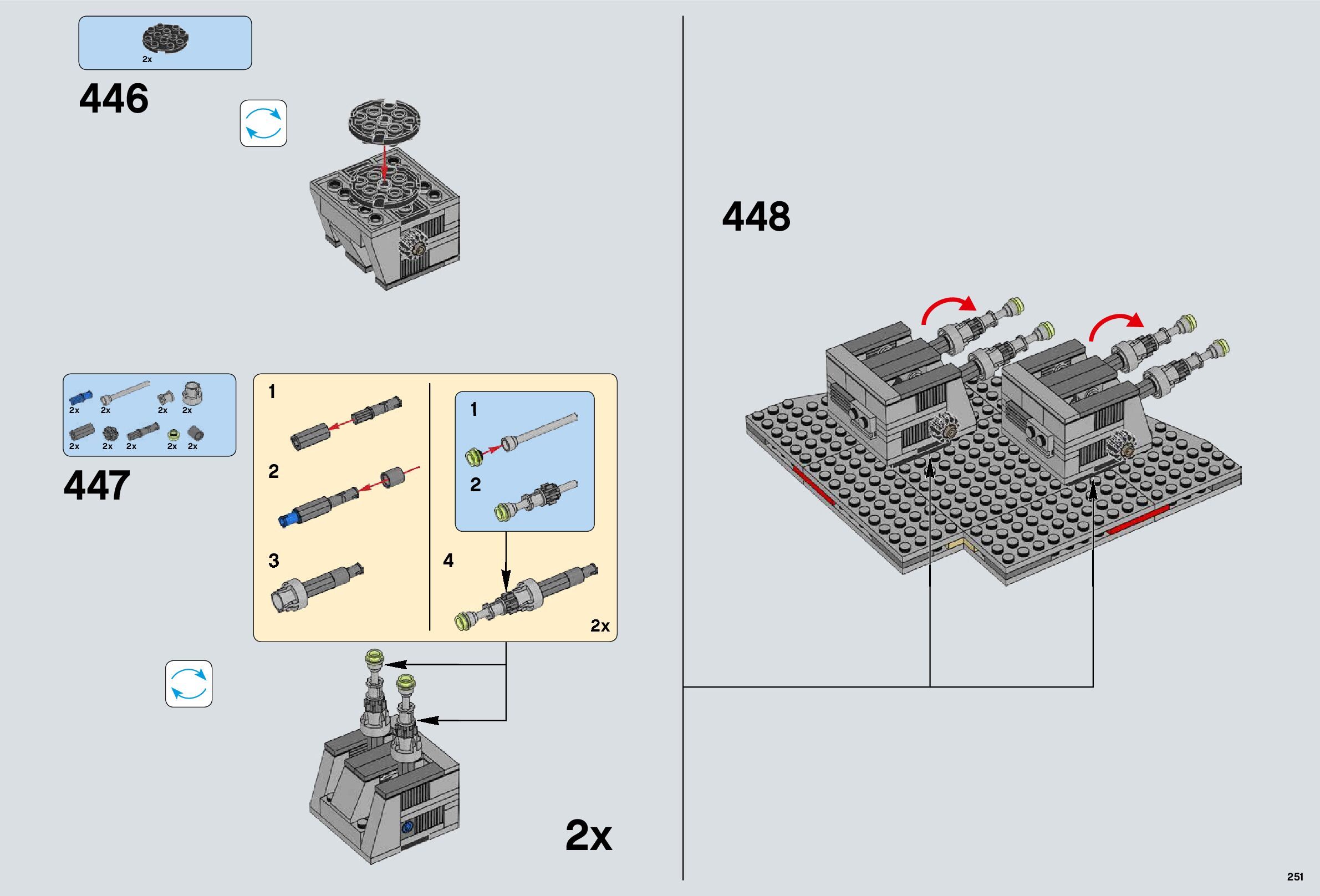 2x

446

2x 2x 2x 2x
2x 2x 2x 2x 2x

447

1

2

3

1

2

4

2x

2x

448

251