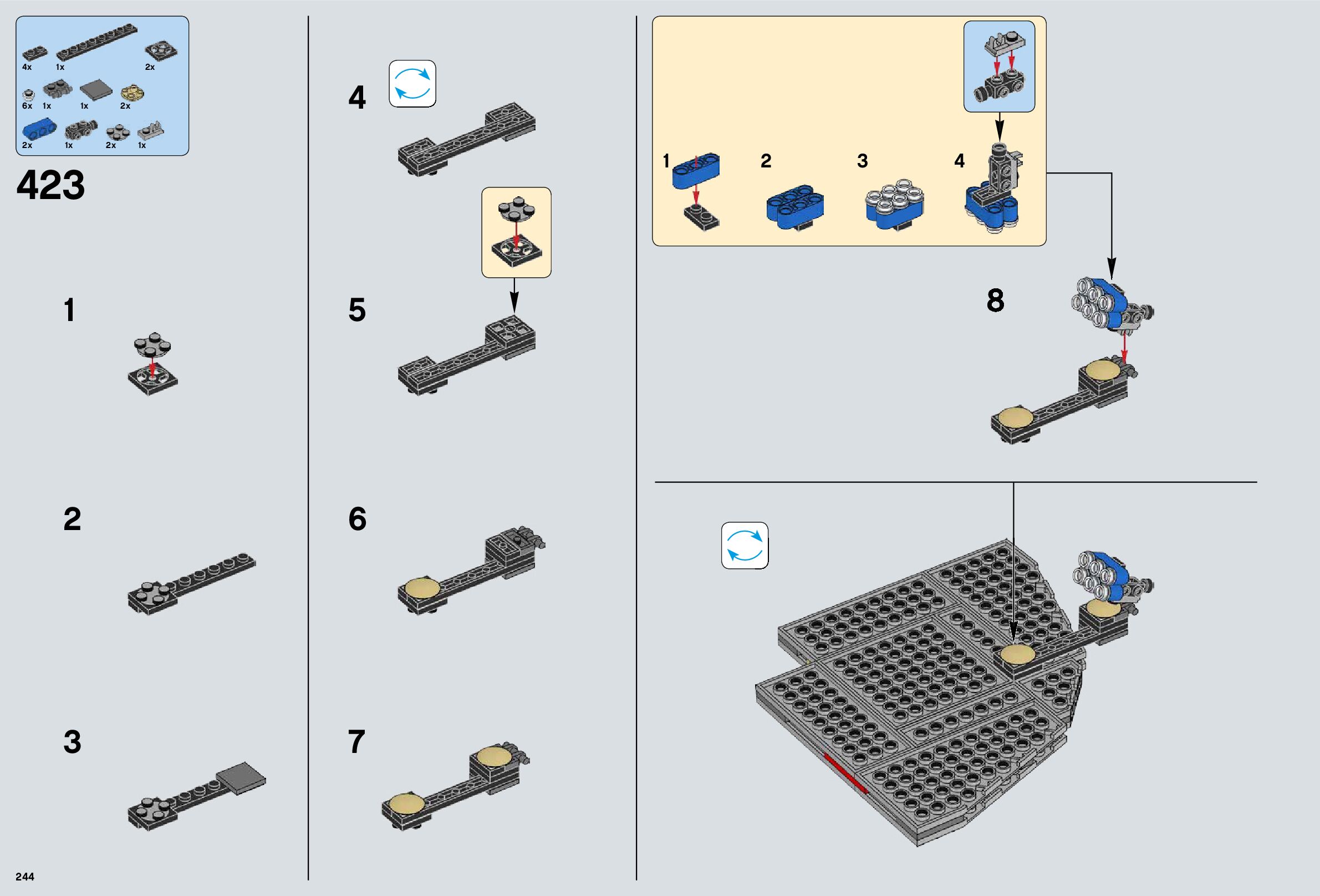 4x 1x 2x
6x 1x 1x 2x
2x 1x 2x 1x

423

1

2

3

4

5

6

7

1 2 3 4

8

244