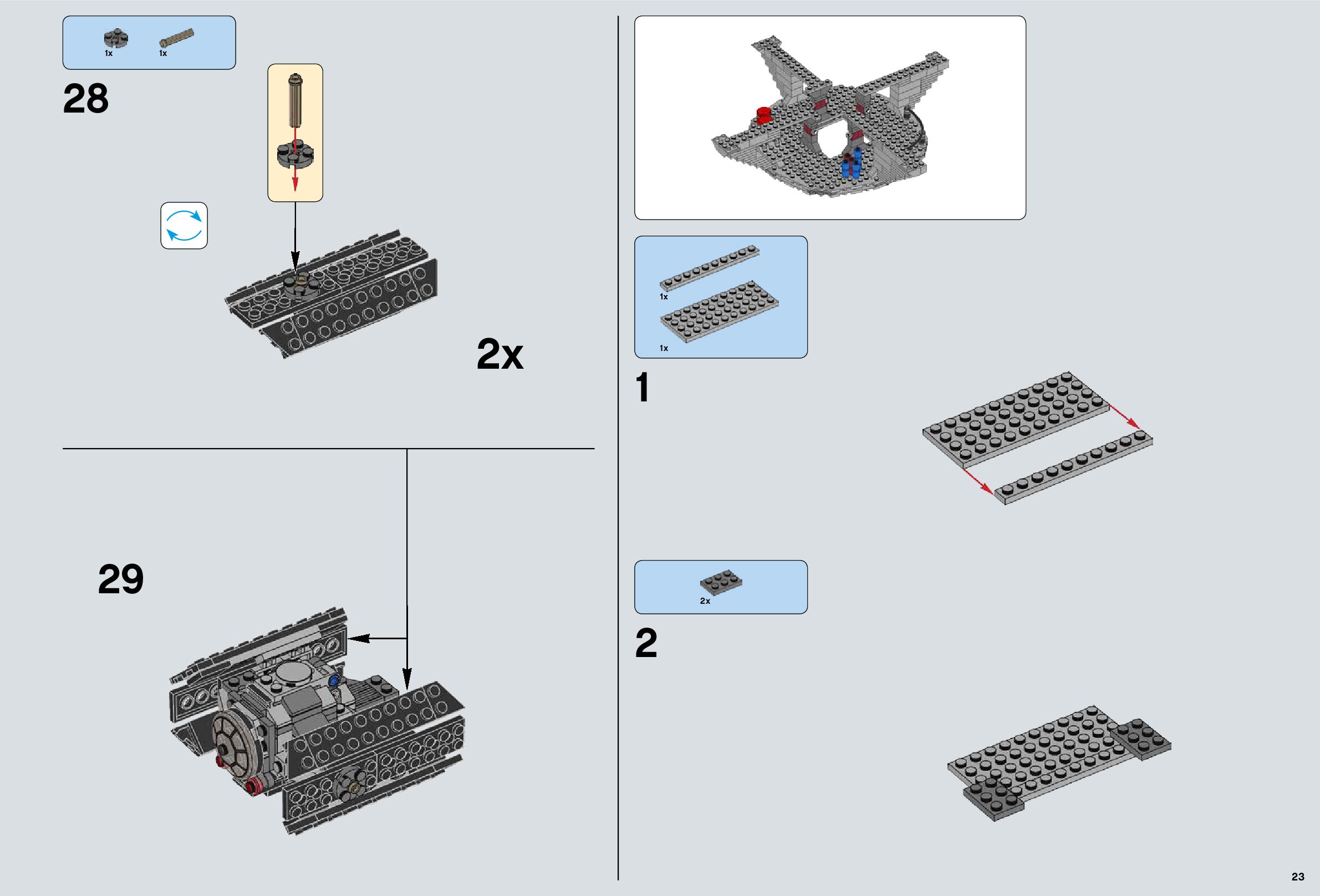 1x 1x

28

2x

29

1x

1x

1

2x

2

23