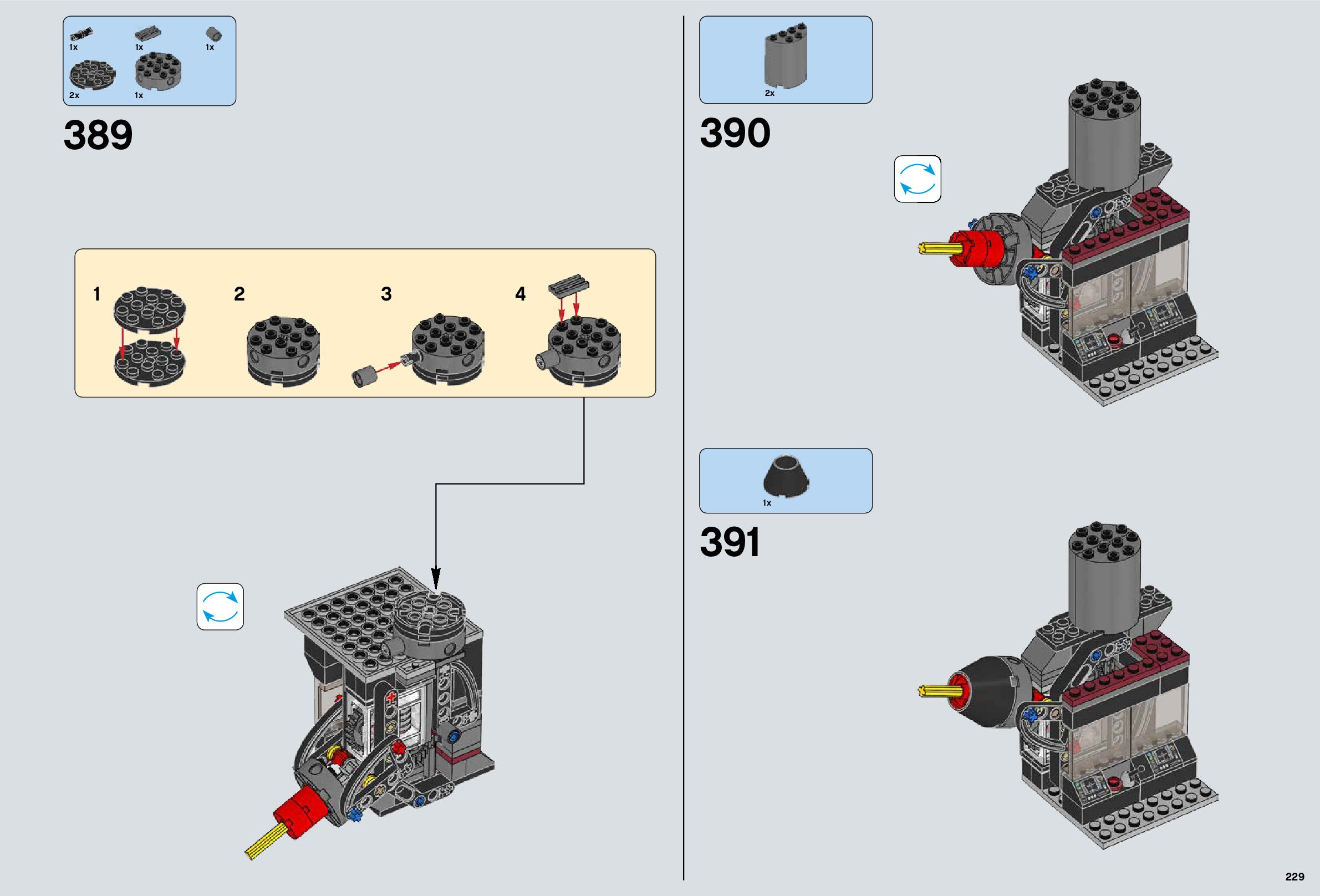 1x 1x 1x
2x 1x

389

1 2 3 4

2x

390

1x

391

229