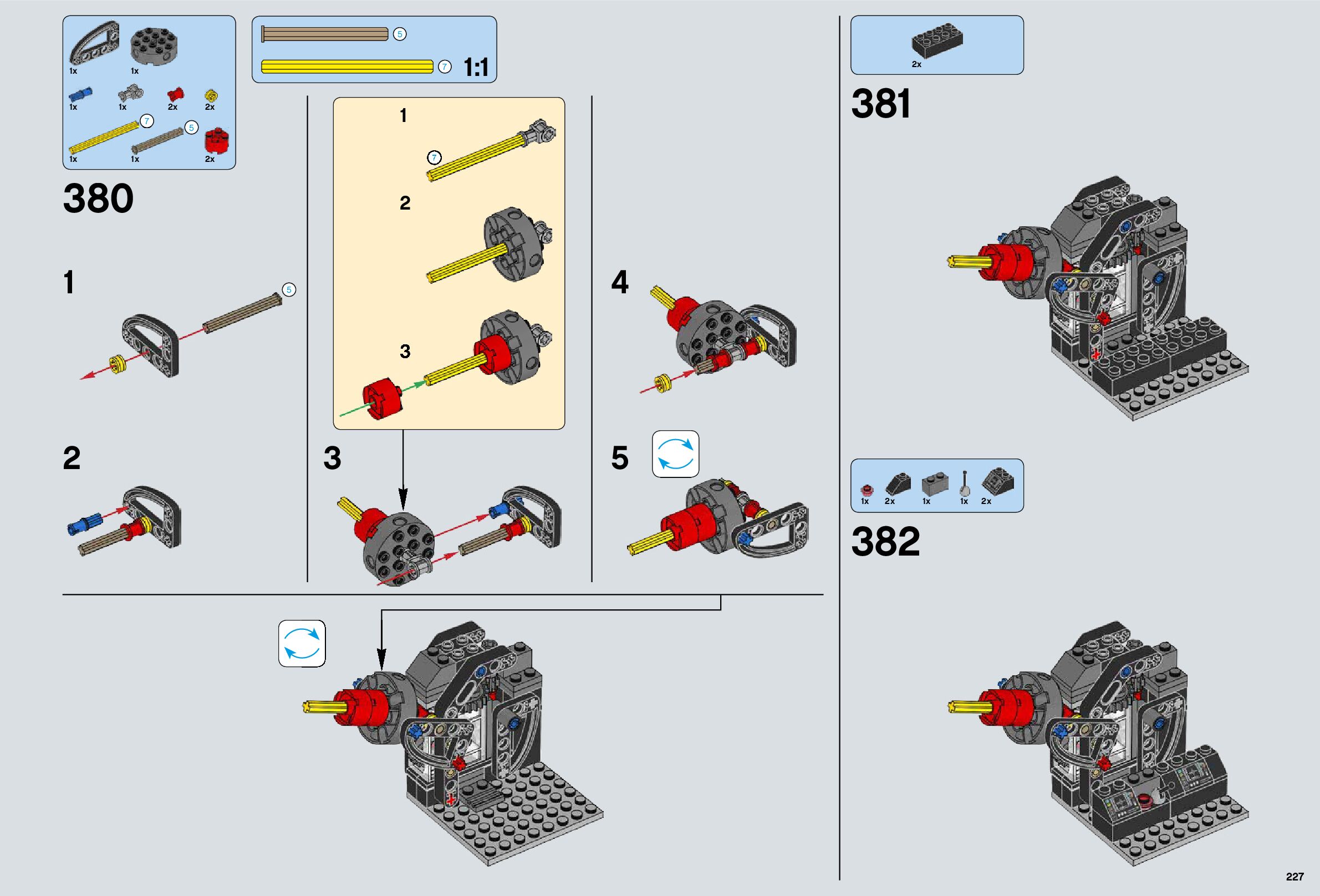 1x 1x
1x 1x 2x 2x
7 5
1x 1x 2x

5
7 1:1

380

1

5

2

1
7

2

3

3

4

5

2x

381

1x 2x 1x 1x 2x

382

227