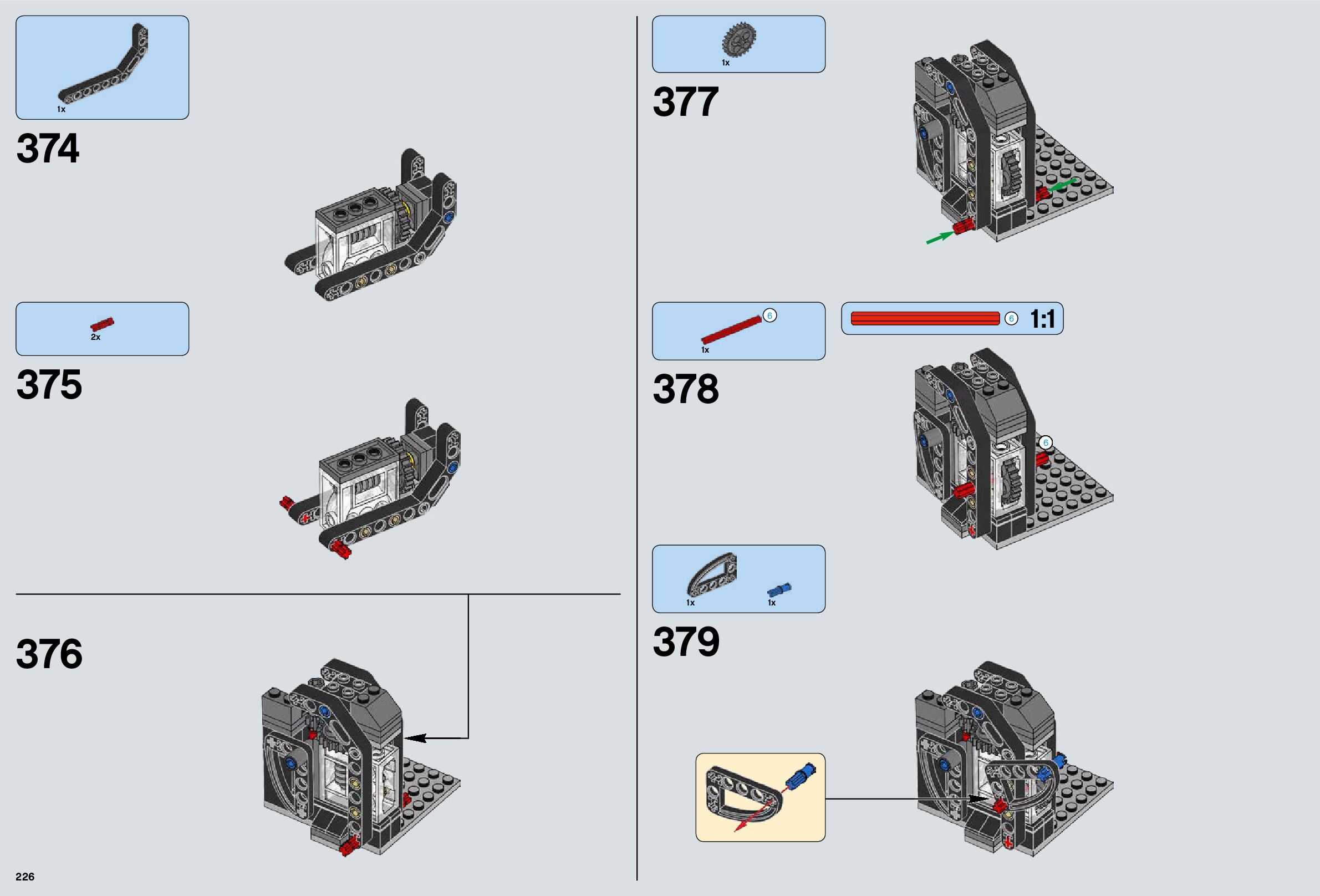 1x

374

2x

375

376

226

1x

377

6
1x

6 1:1

378

6

1x 1x

379