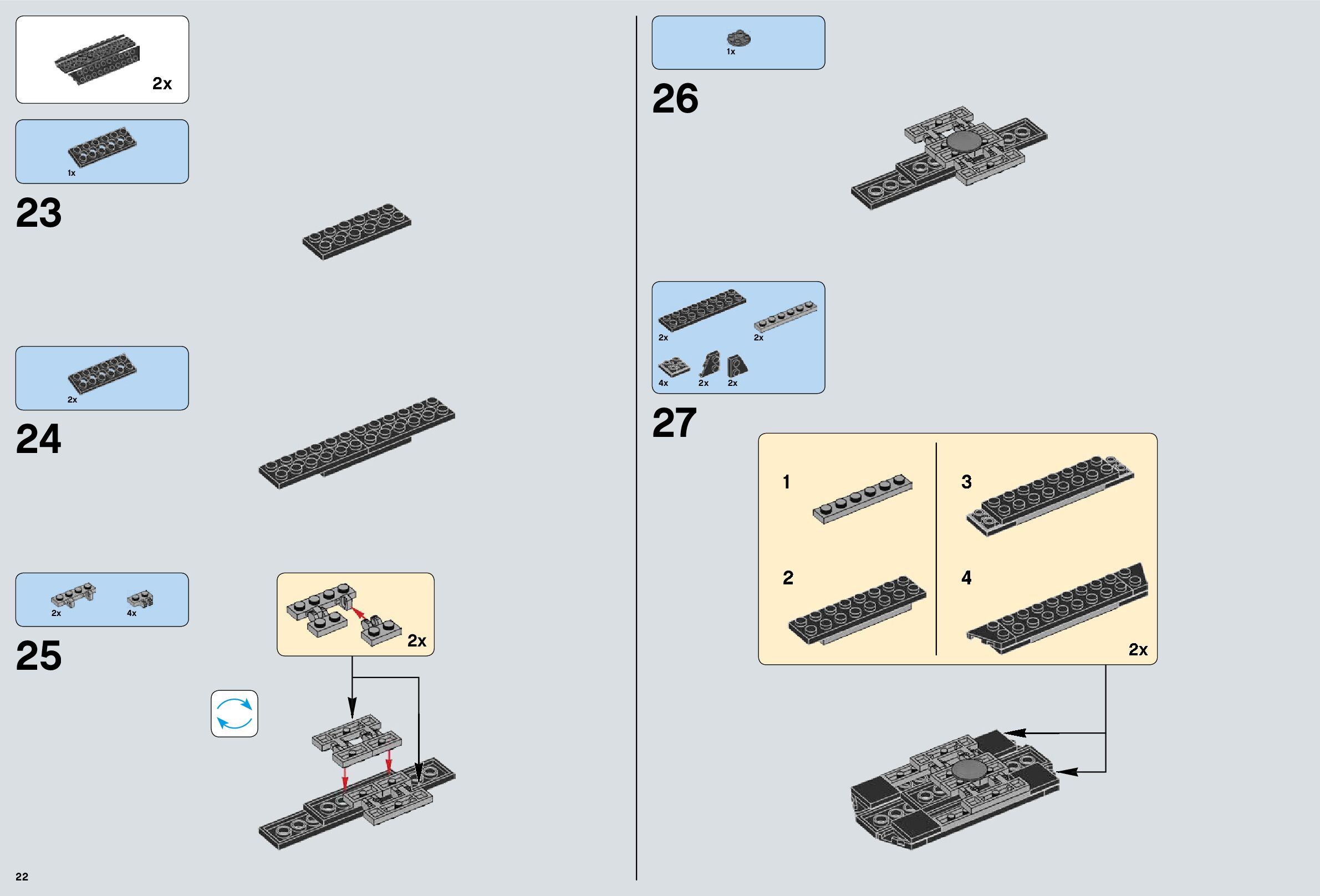 2x

1x

23

2x

24

2x

4x

25

2x

22

1x

26

2x

2x

4x

2x

2x

27

1

2

3

4

2x