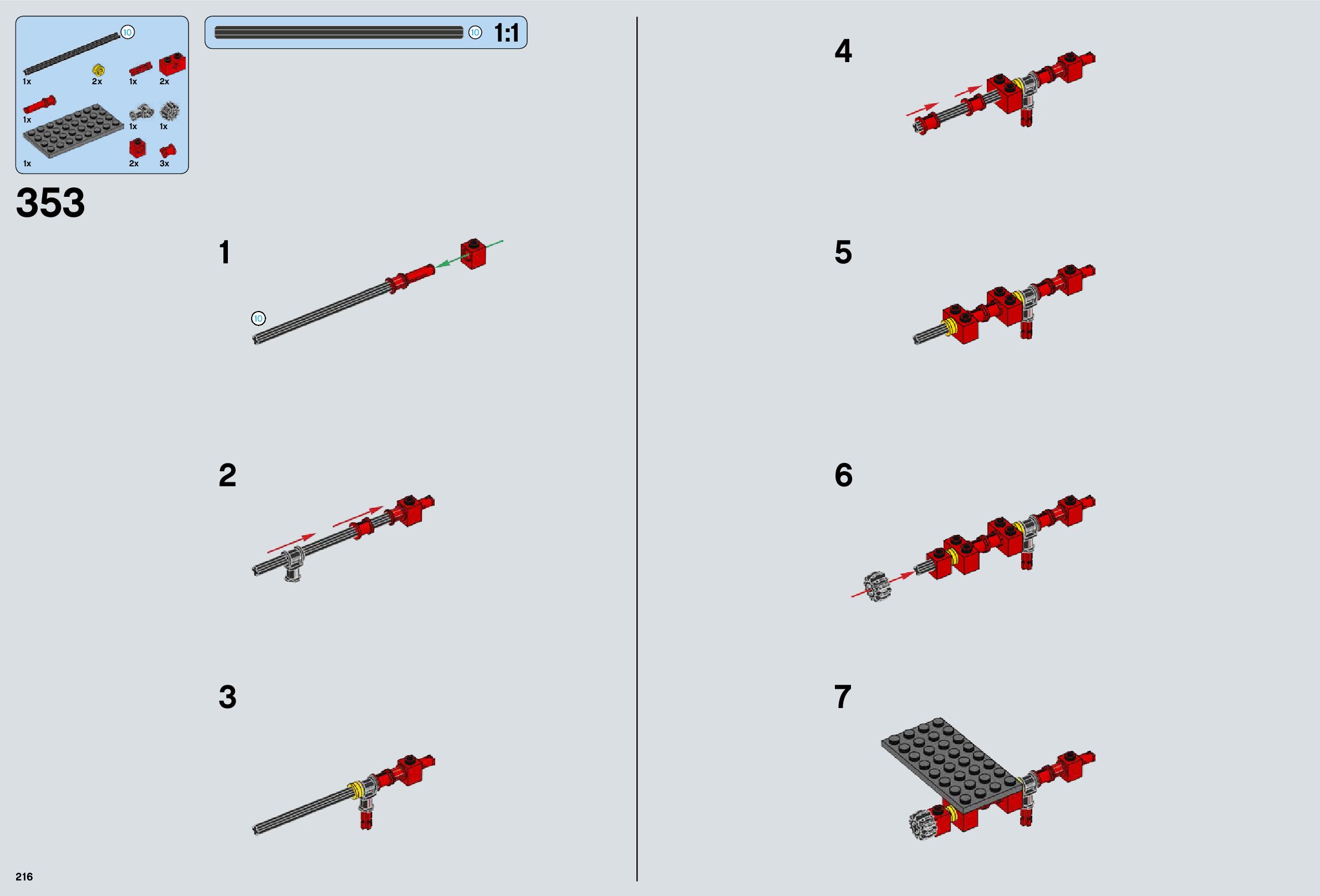 10
1x
2x
1x
2x
1x
1x
1x
1x
2x
3x

10
1:1

353

1

10

2

3

4

5

6

7

216