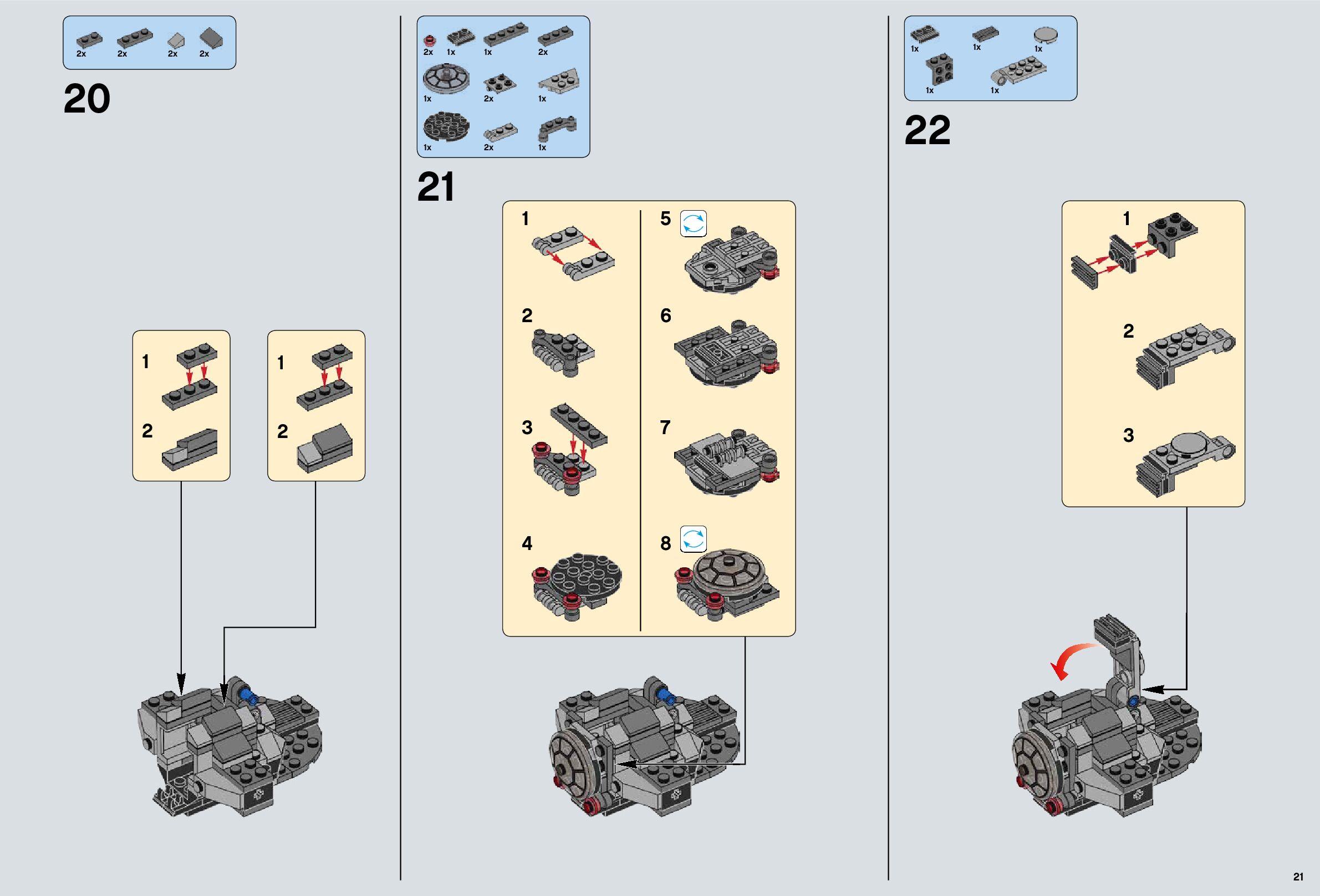 2x 2x 2x 2x

20

1

2

1

2

2x 1x 1x 2x

1x 2x 1x

1x 2x 1x

21

1

2

3

4

5

6

7

8

1x 1x 1x

1x 1x

22

1

2

3

21