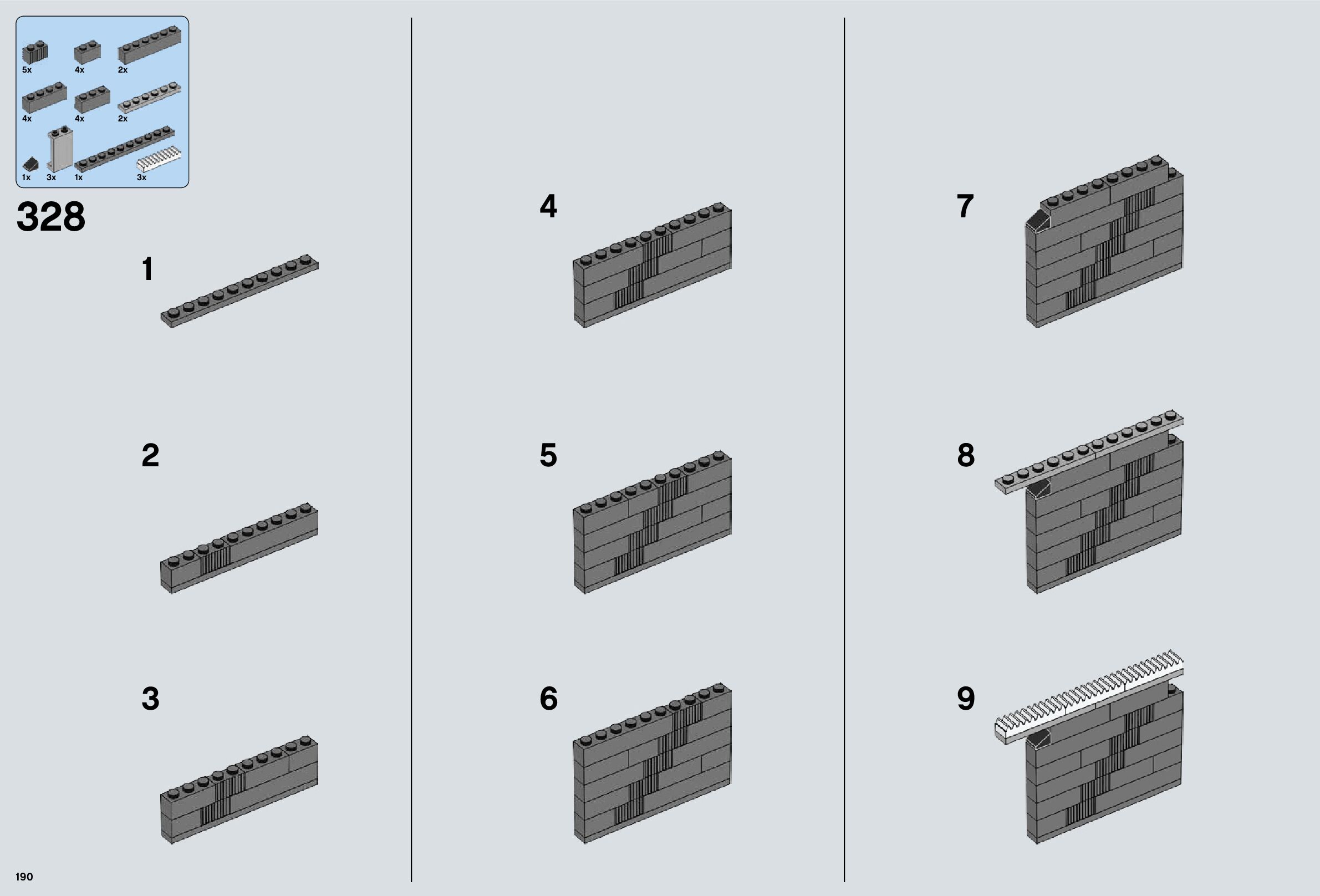 5x
4x
2x
4x
4x
2x
1x
3x
1x
3x

328

1

2

3

4

5

6

7

8

9

190