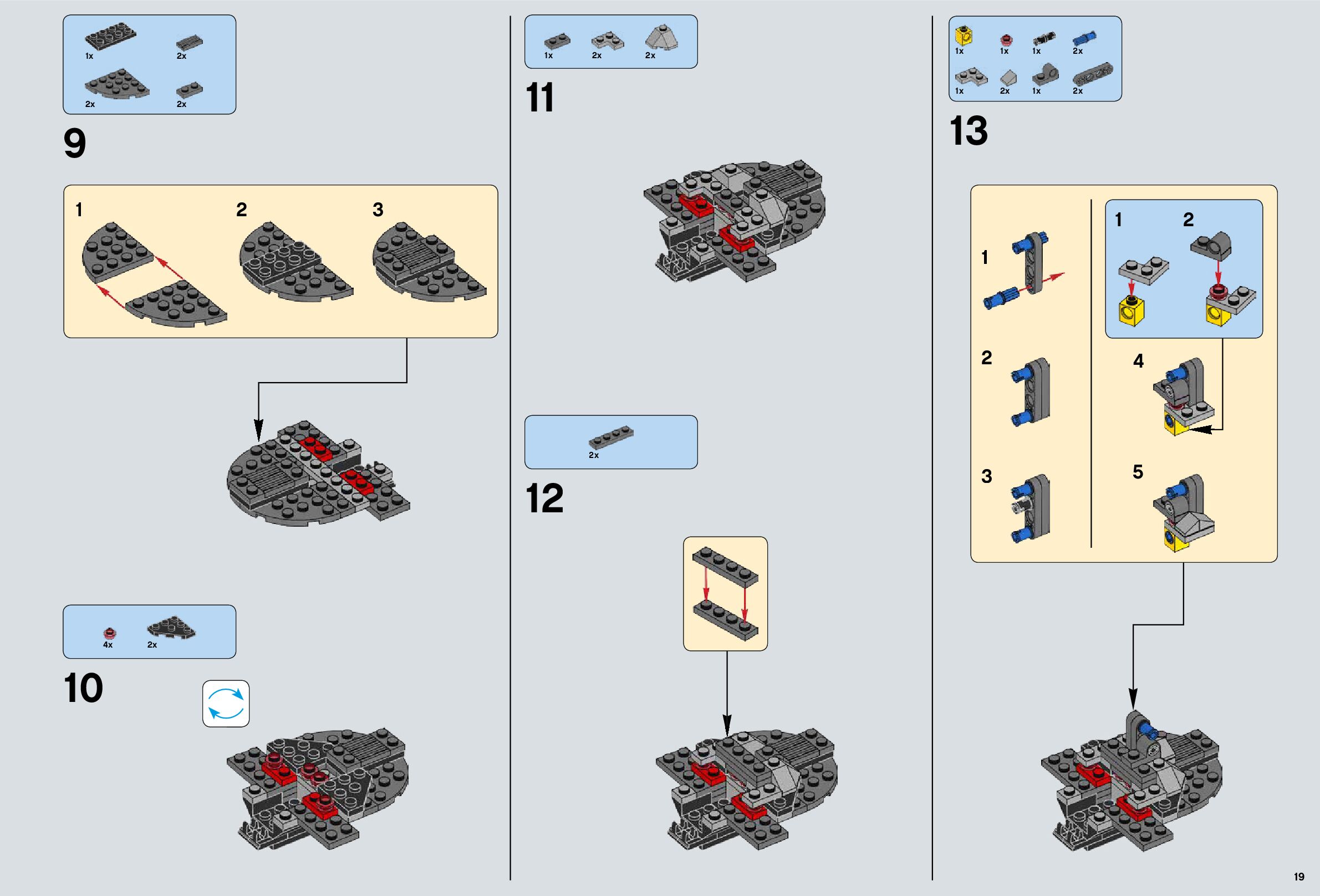 1x 2x
2x 2x

9

1 2 3

4x 2x

10

1x 2x 2x

11

2x

12

1x 1x 1x 2x
1x 2x 1x 2x

13

1
2
3

1 2

4

5

19