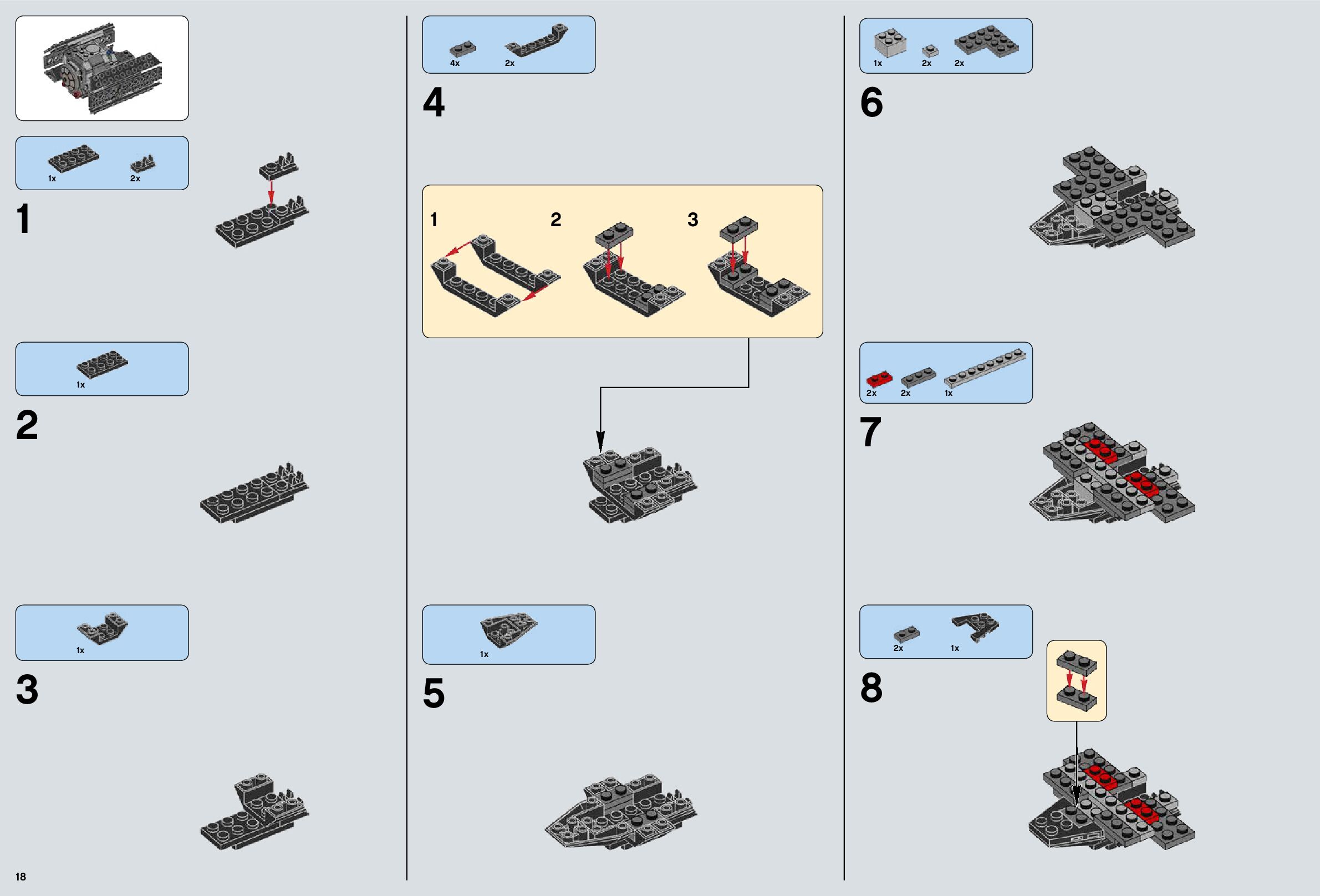 1x 2x

1

1x

2

1x

3

18

4x 2x

4

1 2 3

1x

5

1x 2x 2x

6

2x 2x 1x

7

2x 1x

8