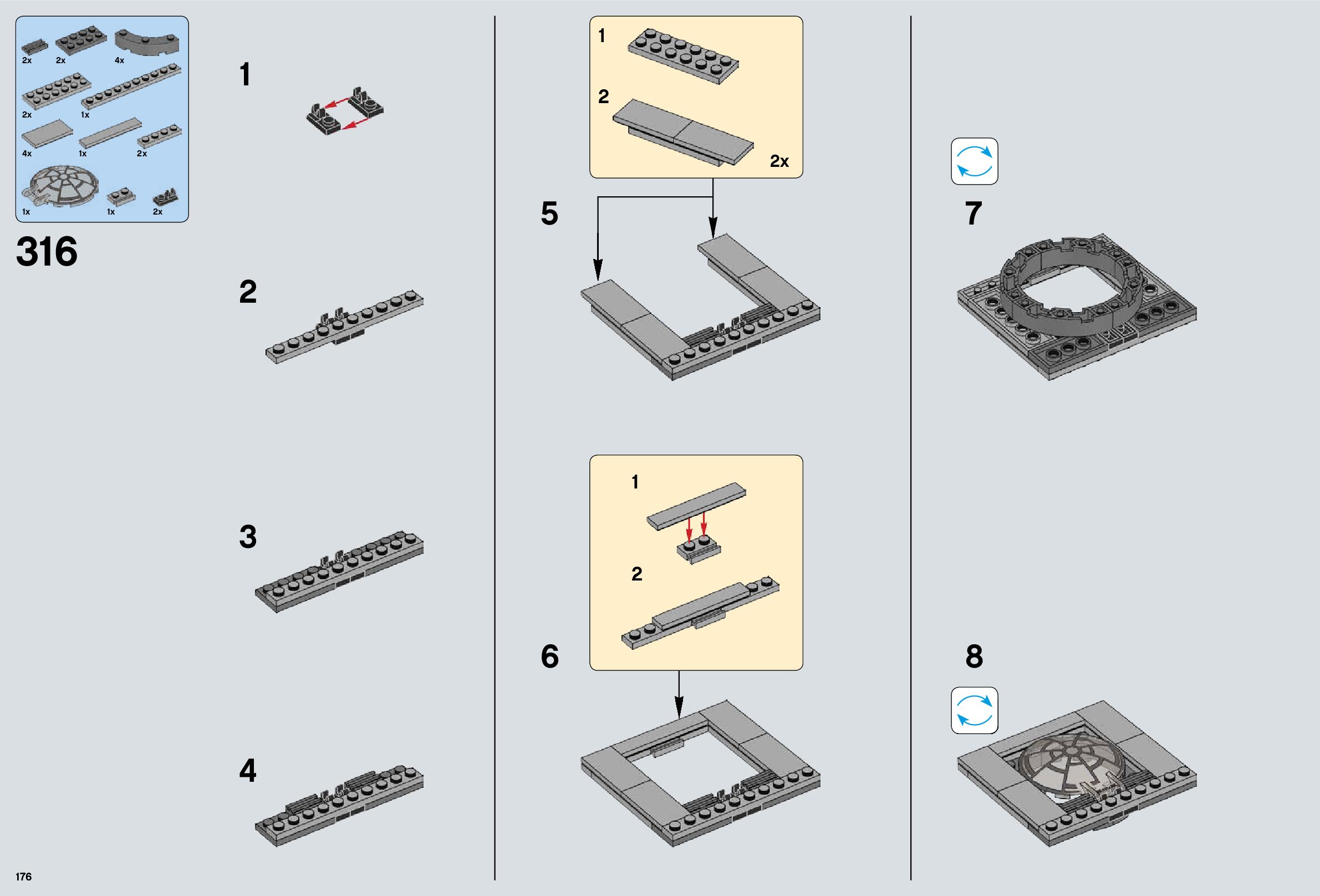 2x 2x 4x
2x 1x
4x 1x 2x
1x 1x 2x

316

1

2

3

4

1

2

2x

5

1

2

6

7

8

176