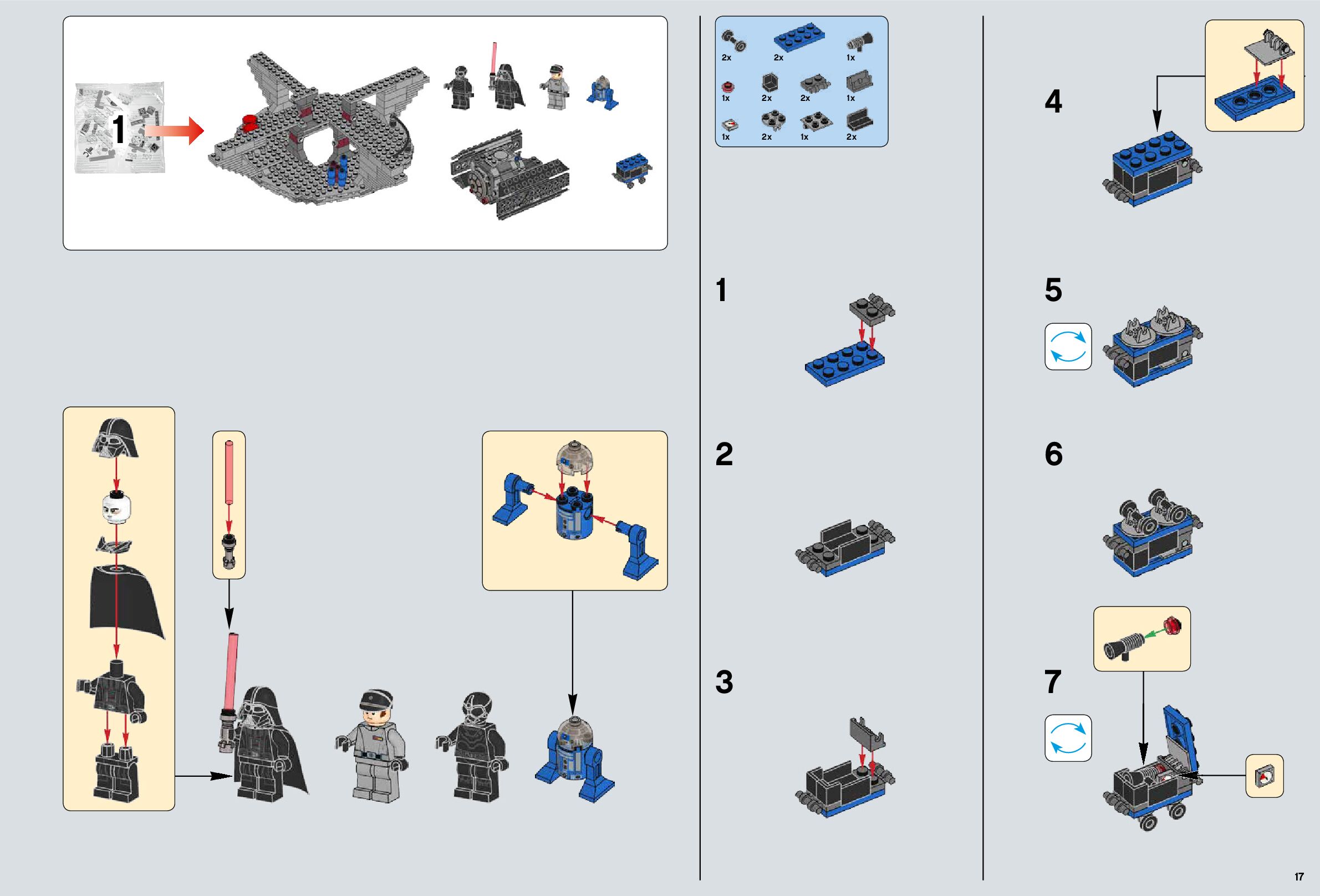 1

2x 2x 1x
1x 2x 2x 1x
1x 2x 1x 2x

1

2

3

4

5

6

7

17