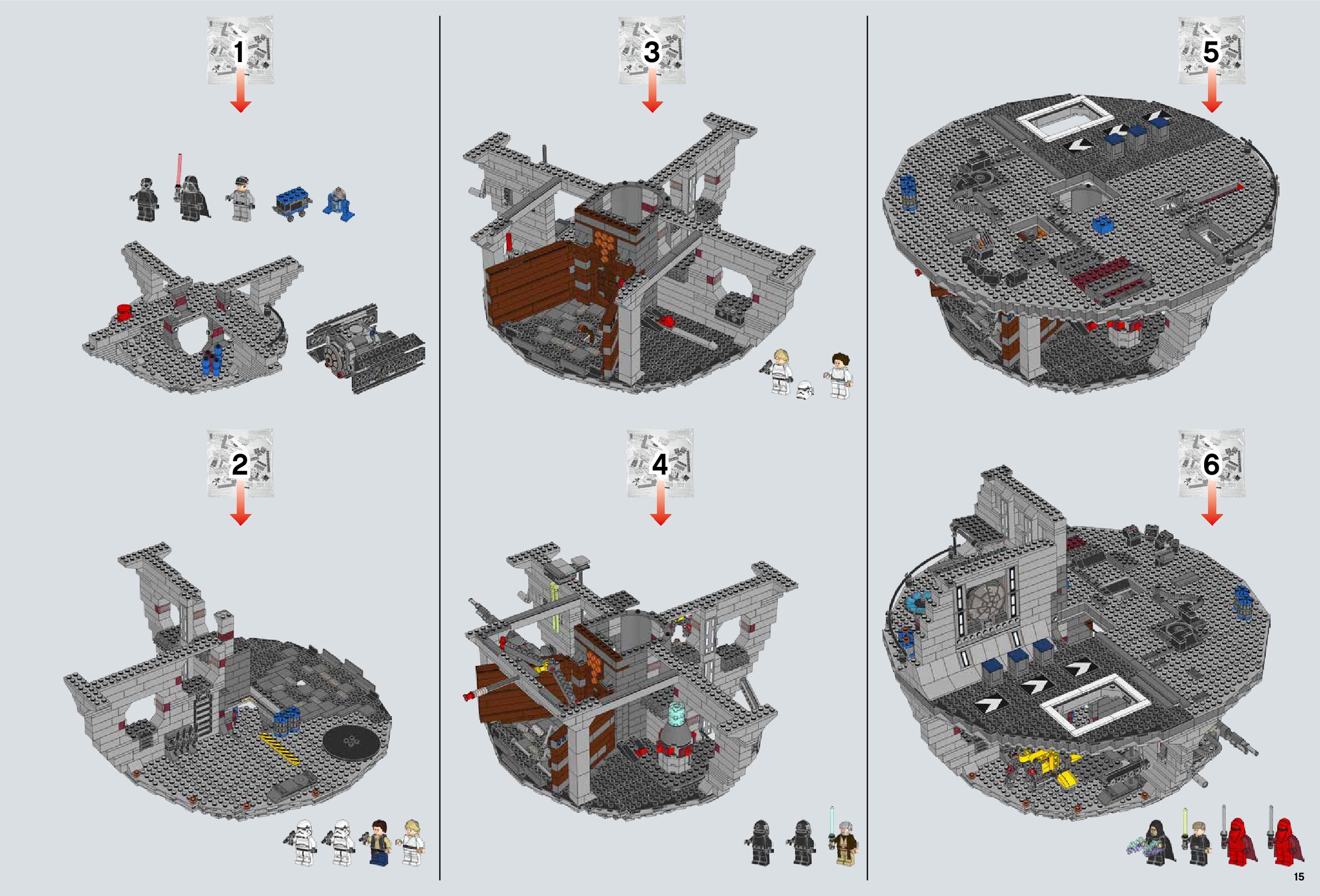 1

2

3

4

5

6

15