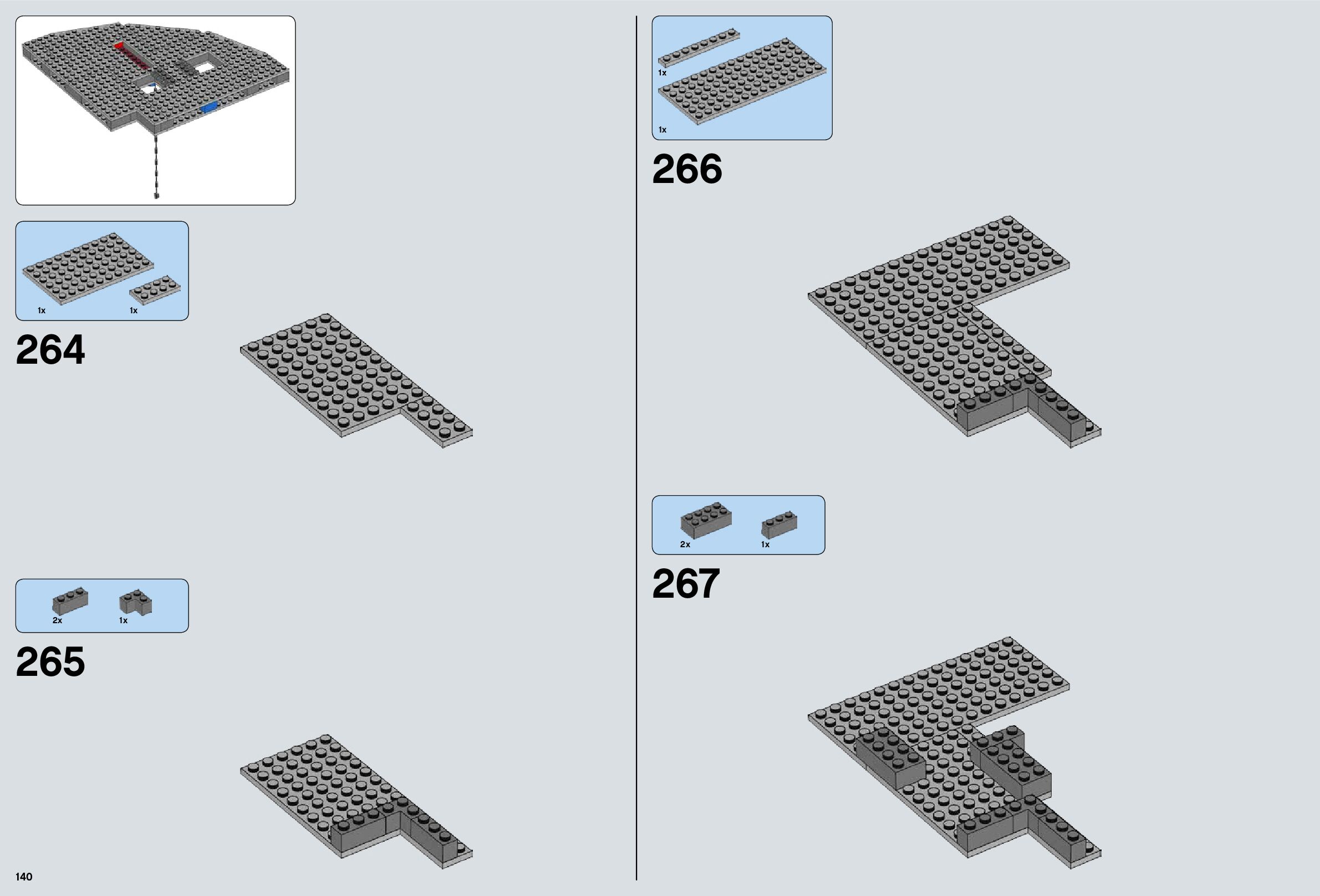 1x
1x

264

2x
1x

265

140

1x
1x

266

2x
1x

267