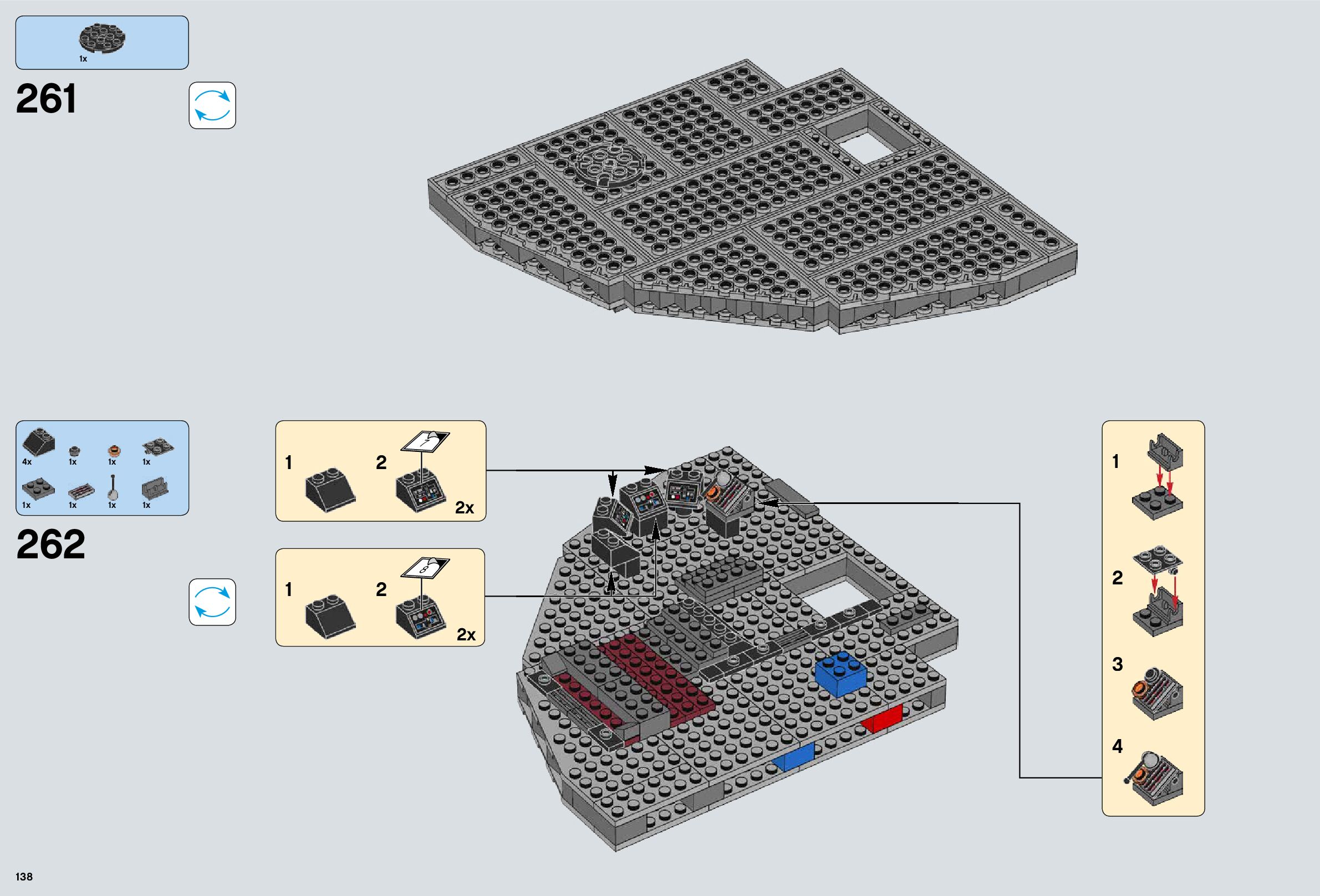 1x

261

4x 1x 1x 1x
1x 1x 1x 1x

262

1 2 7 2x

1 2 8 2x

1
2
3
4

138