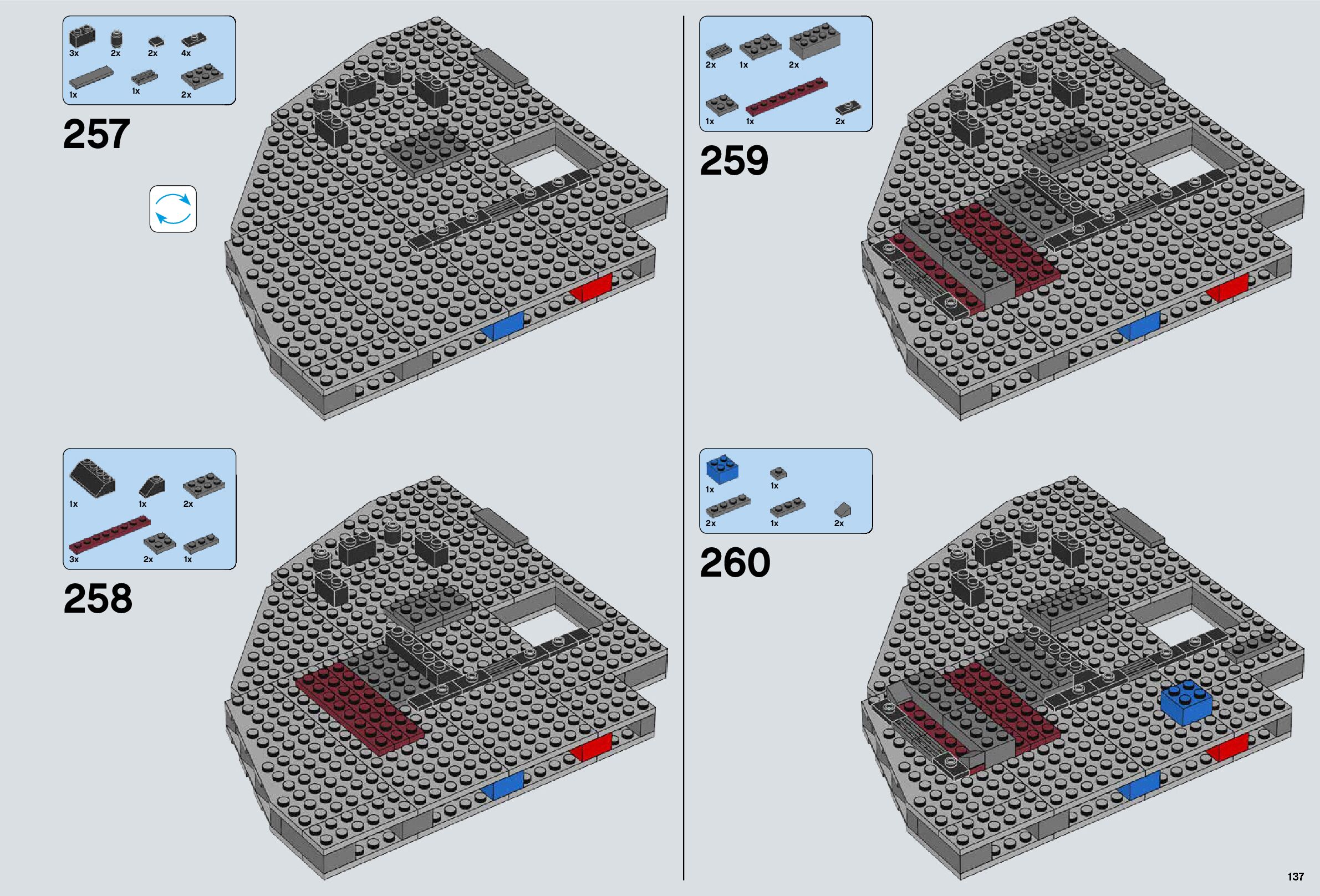 3x 2x 2x 4x
1x 1x 2x

257

1x 1x 2x
3x 2x 1x

258

2x 1x 2x
1x 1x 2x

259

1x 1x
2x 1x 2x

260

137