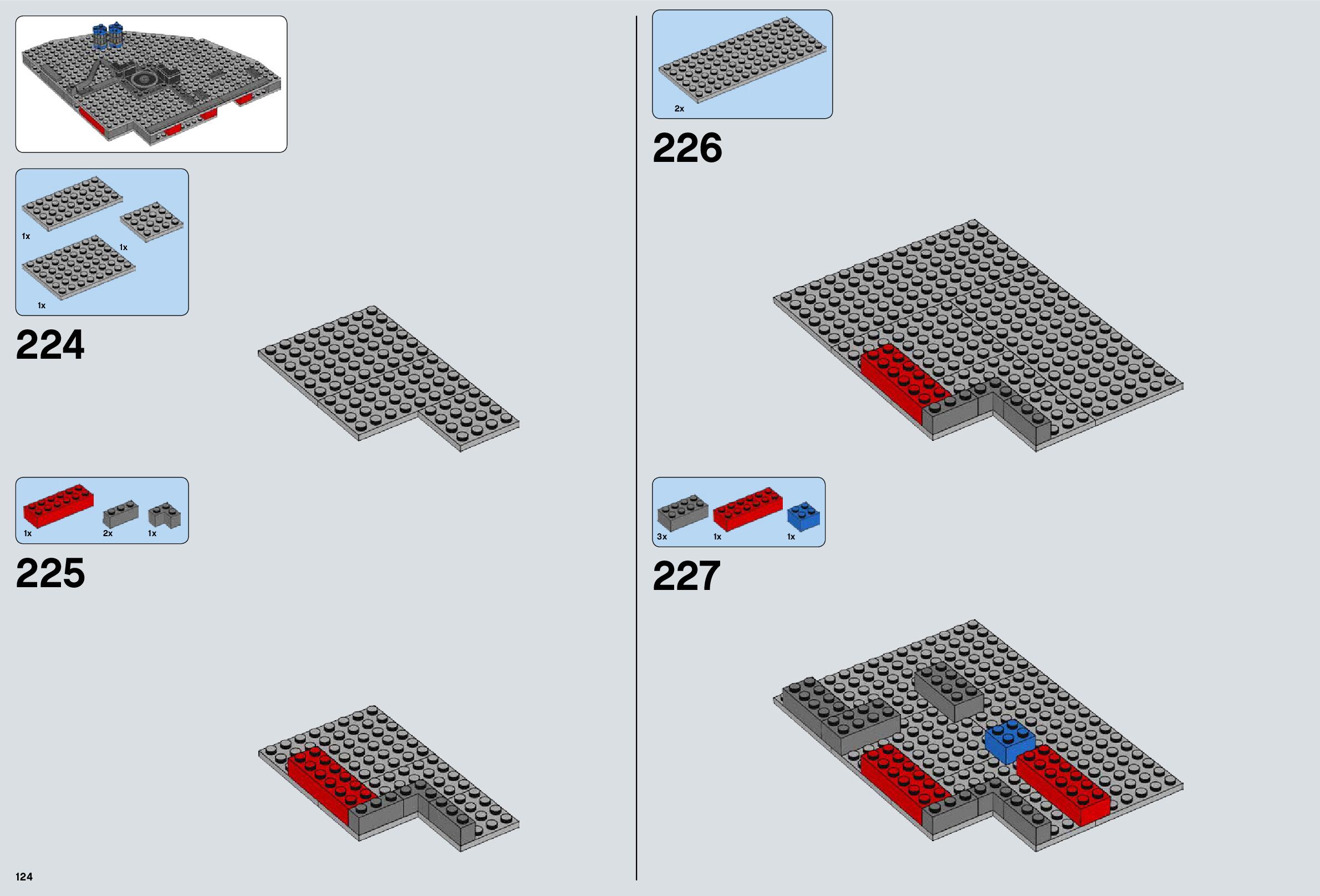 1x

1x

1x

224

1x 2x 1x

225

124

2x

226

3x 1x 1x

227