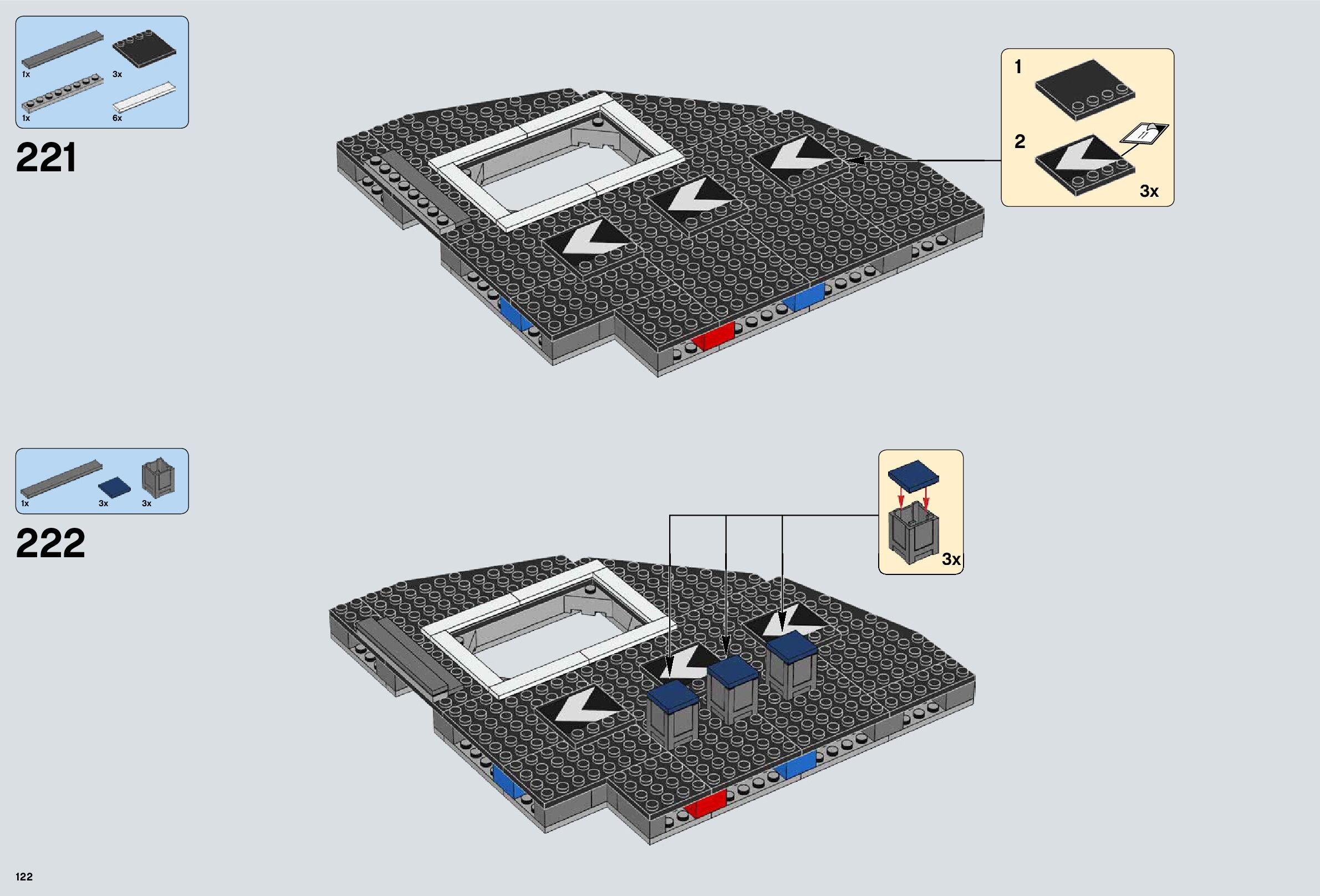 1x
3x
1x
6x

221

1

2

3x

1x
3x
3x

222

3x

122