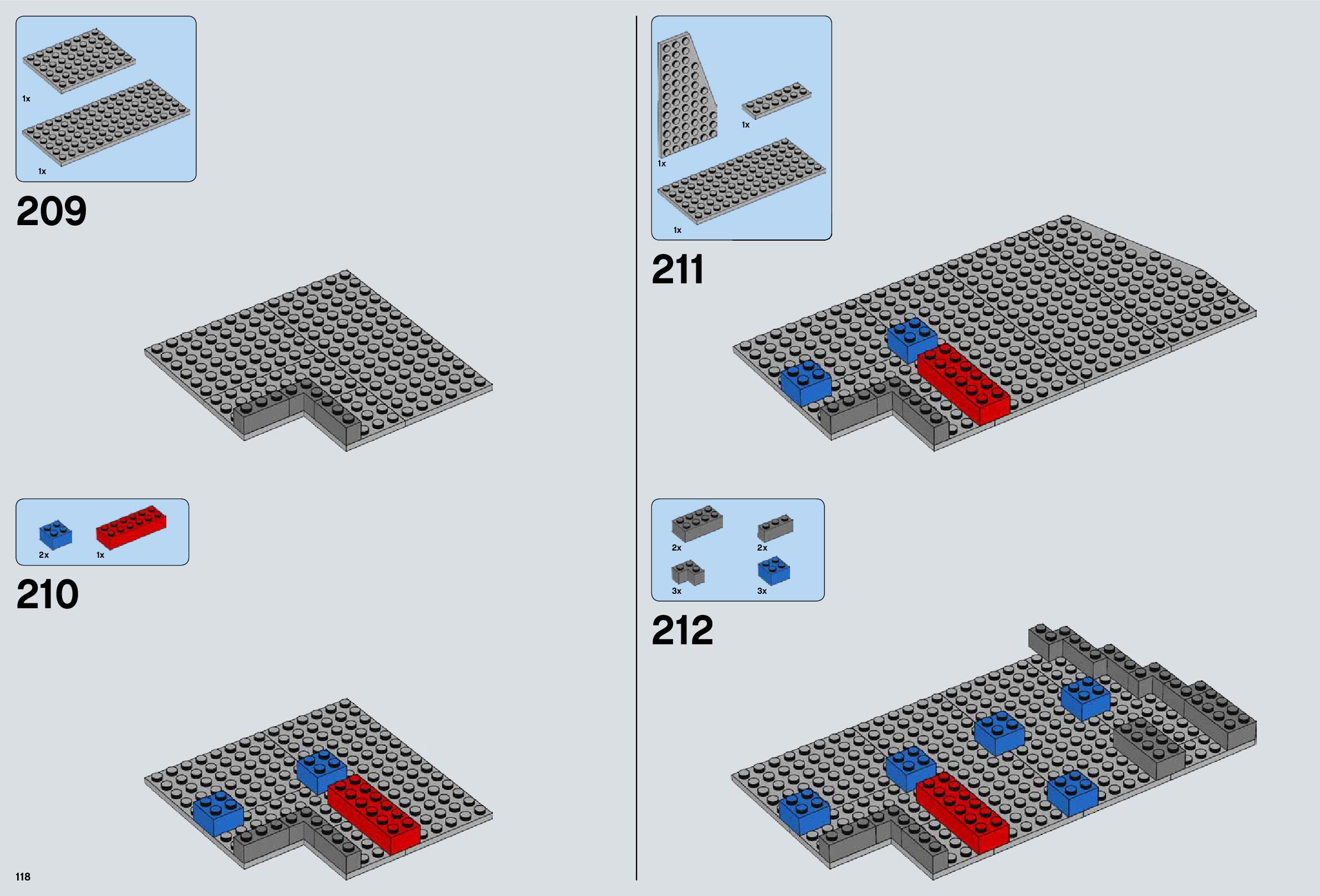 1x

1x

209

2x 1x

210

118

1x

1x

1x

211

2x 2x

3x 3x

212