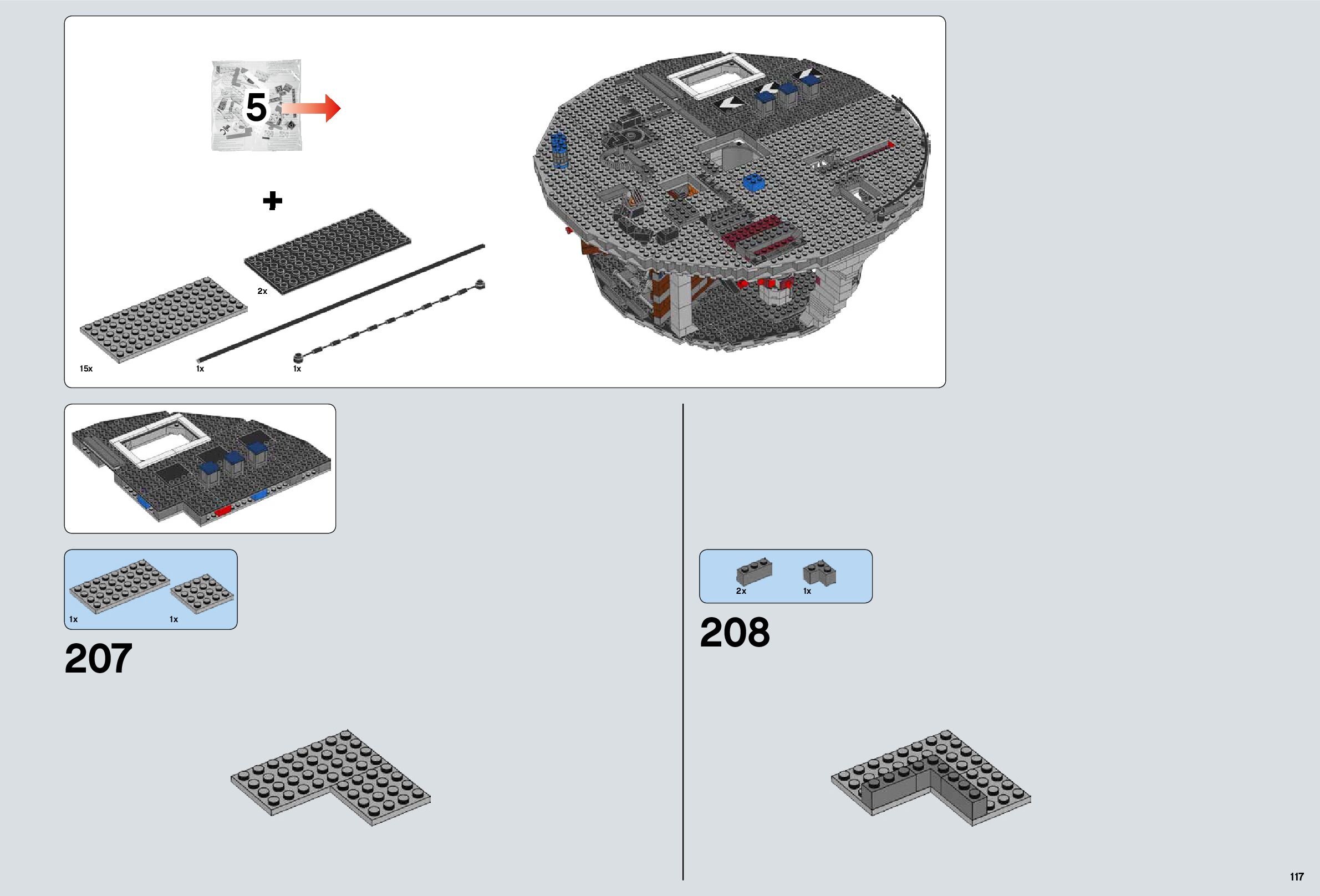 5

+

2x

15x

1x

1x

1x

1x

207

2x

1x

208

117