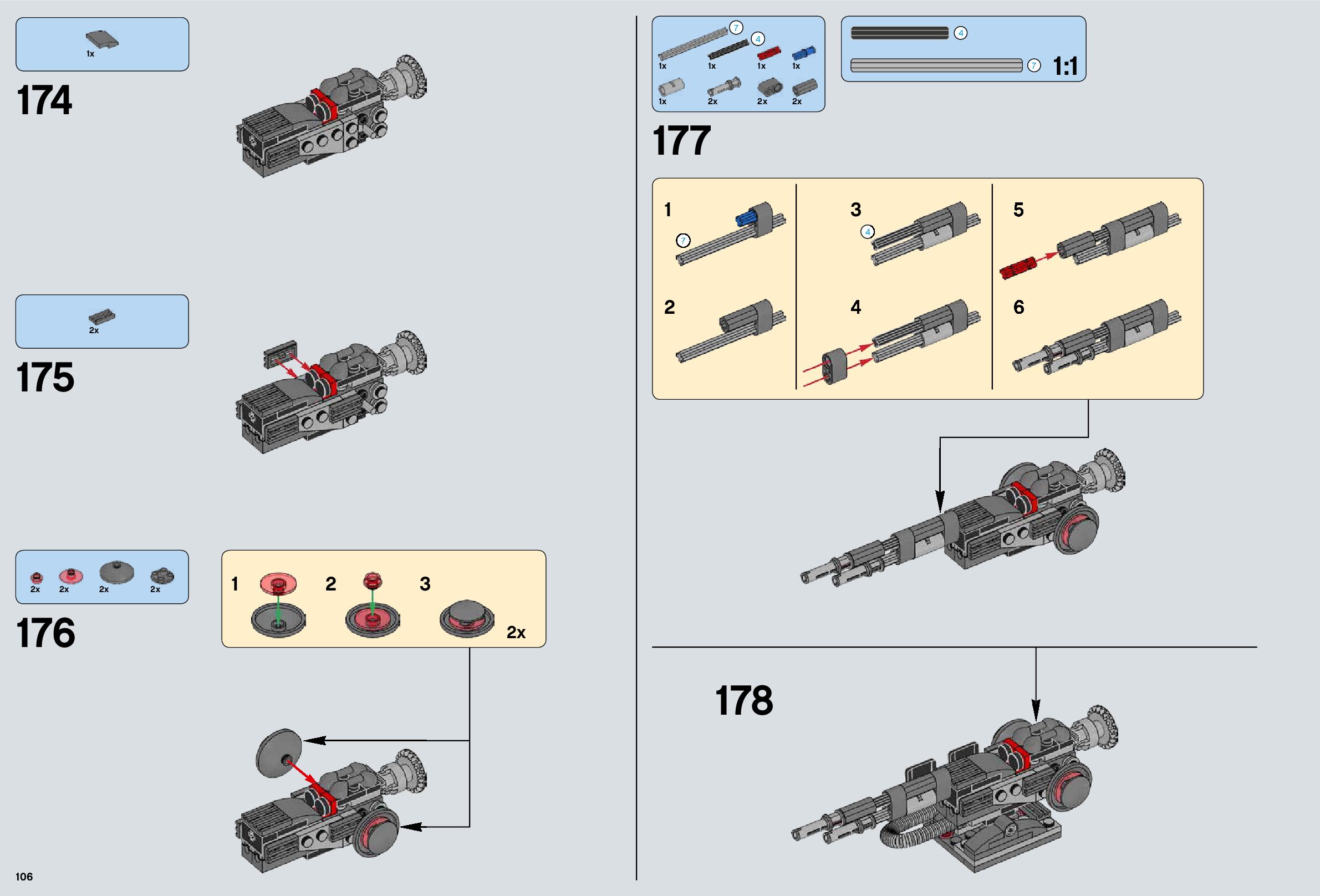 1x

174

2x

175

2x 2x 2x 2x

176

1

2

3

2x

106

7 4

1x 1x 1x 1x

1x 2x 2x 2x

4

7 1:1

177

1

7

2

3

4

4

5

6

178