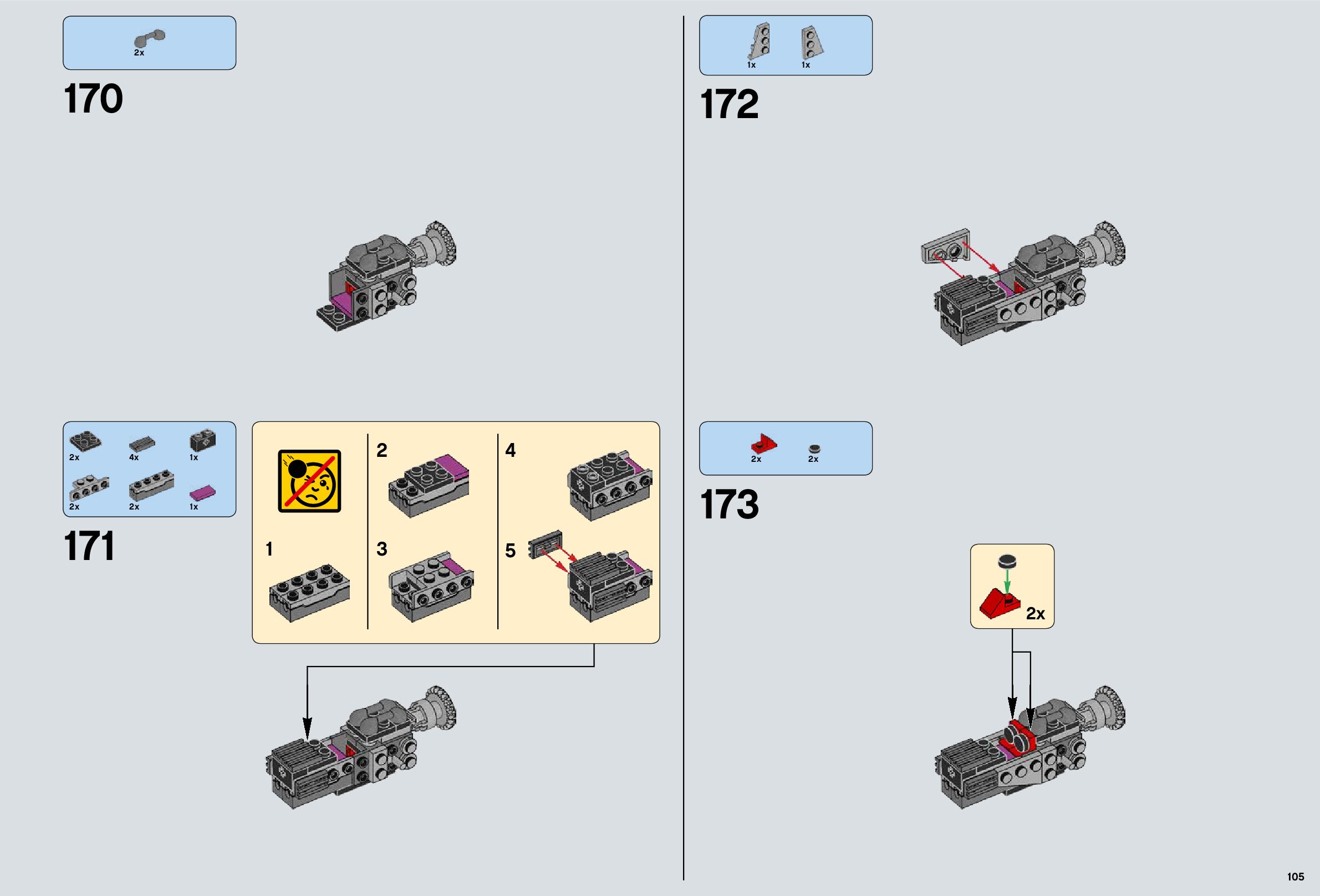 2x

170

2x 4x 1x
2x 2x 1x

171

1

2

3

4

5

1x 1x

172

2x 2x

173

2x

105