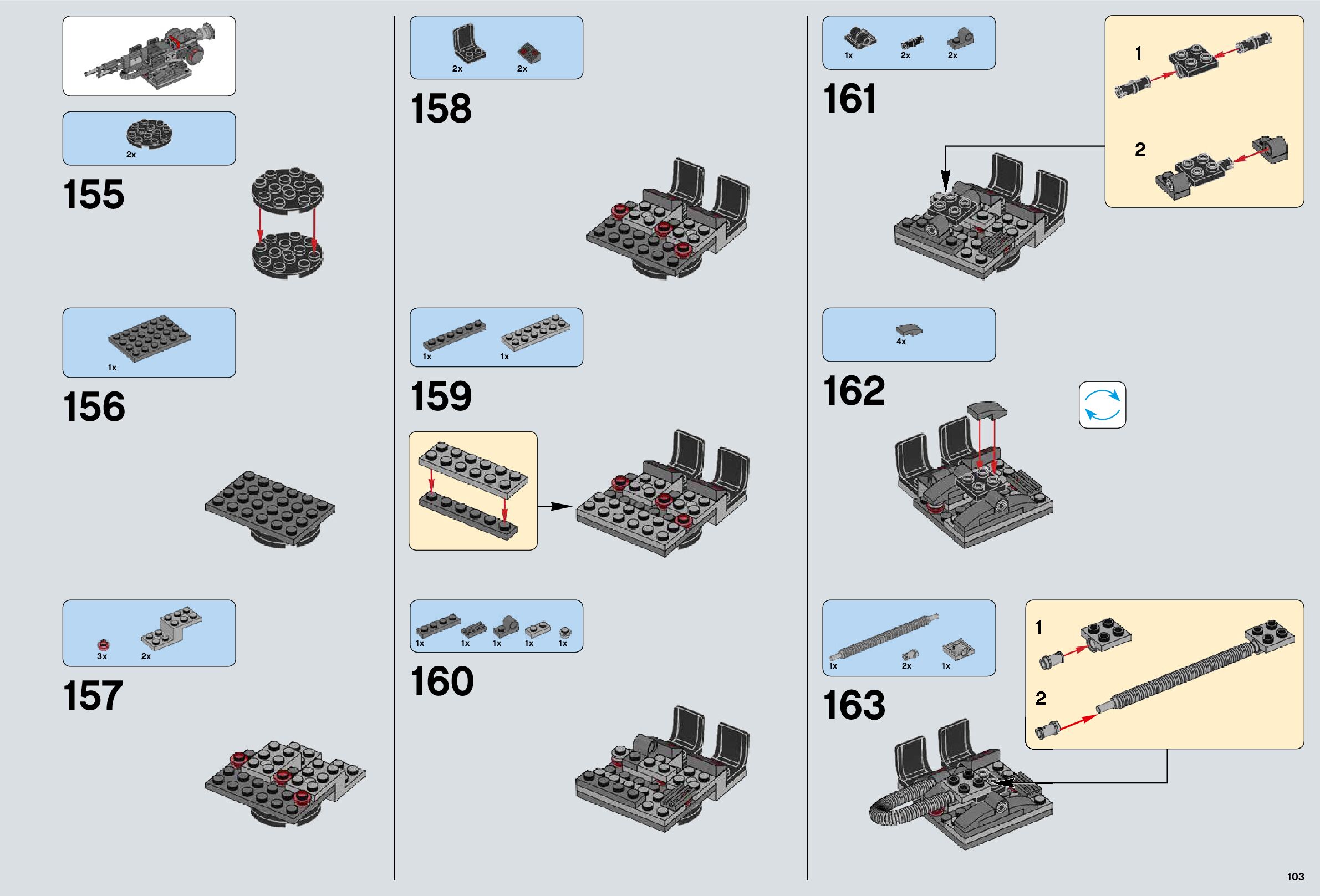 2x

155

1x

156

3x 2x

157

2x 2x

158

1x 1x

159

1x 1x 1x 1x 1x

160

1x 2x 2x

161

1

2

4x

162

1x 2x 1x

163

1

2

103