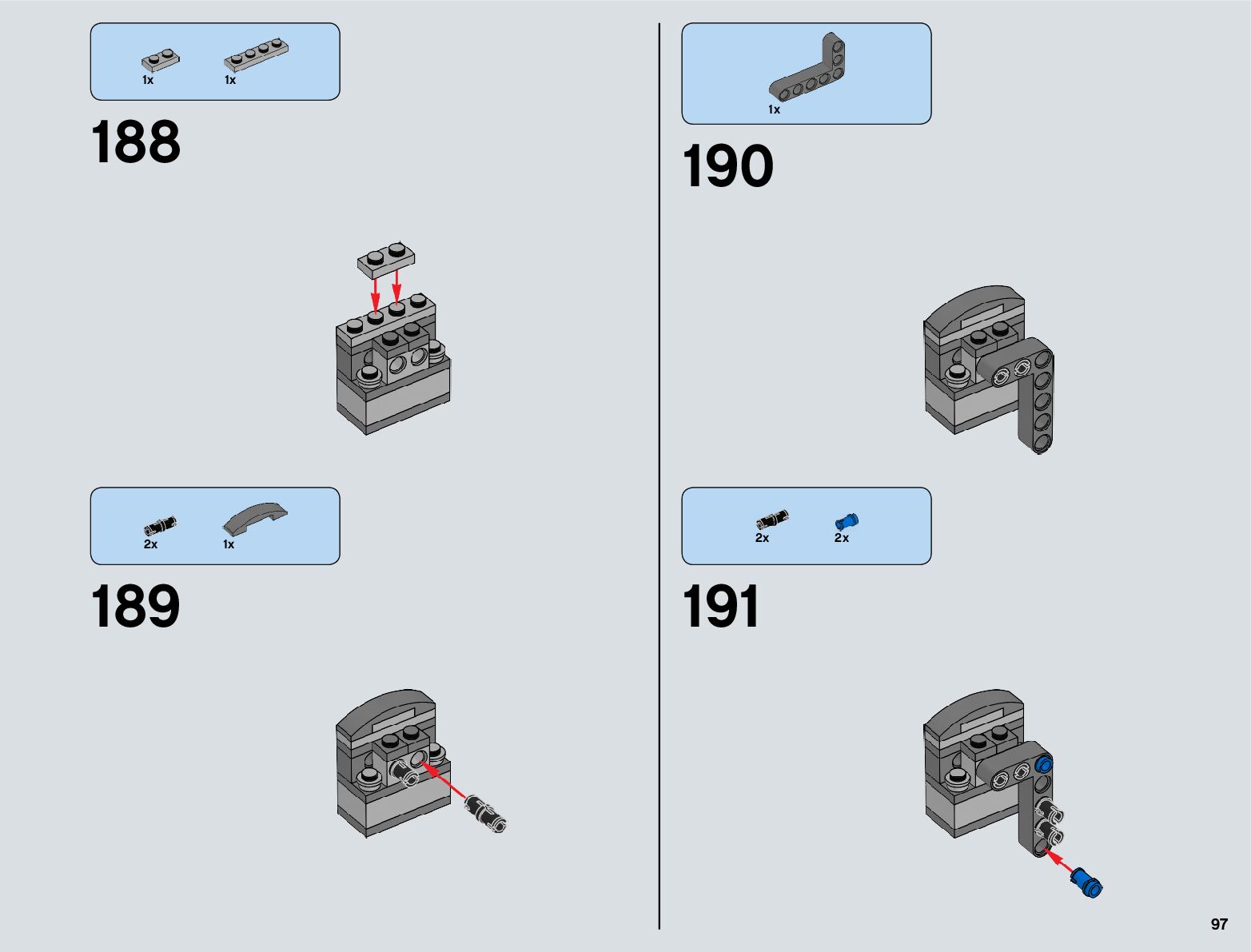 1x 1x

188

2x 1x

189

1x

190

2x 2x

191

97