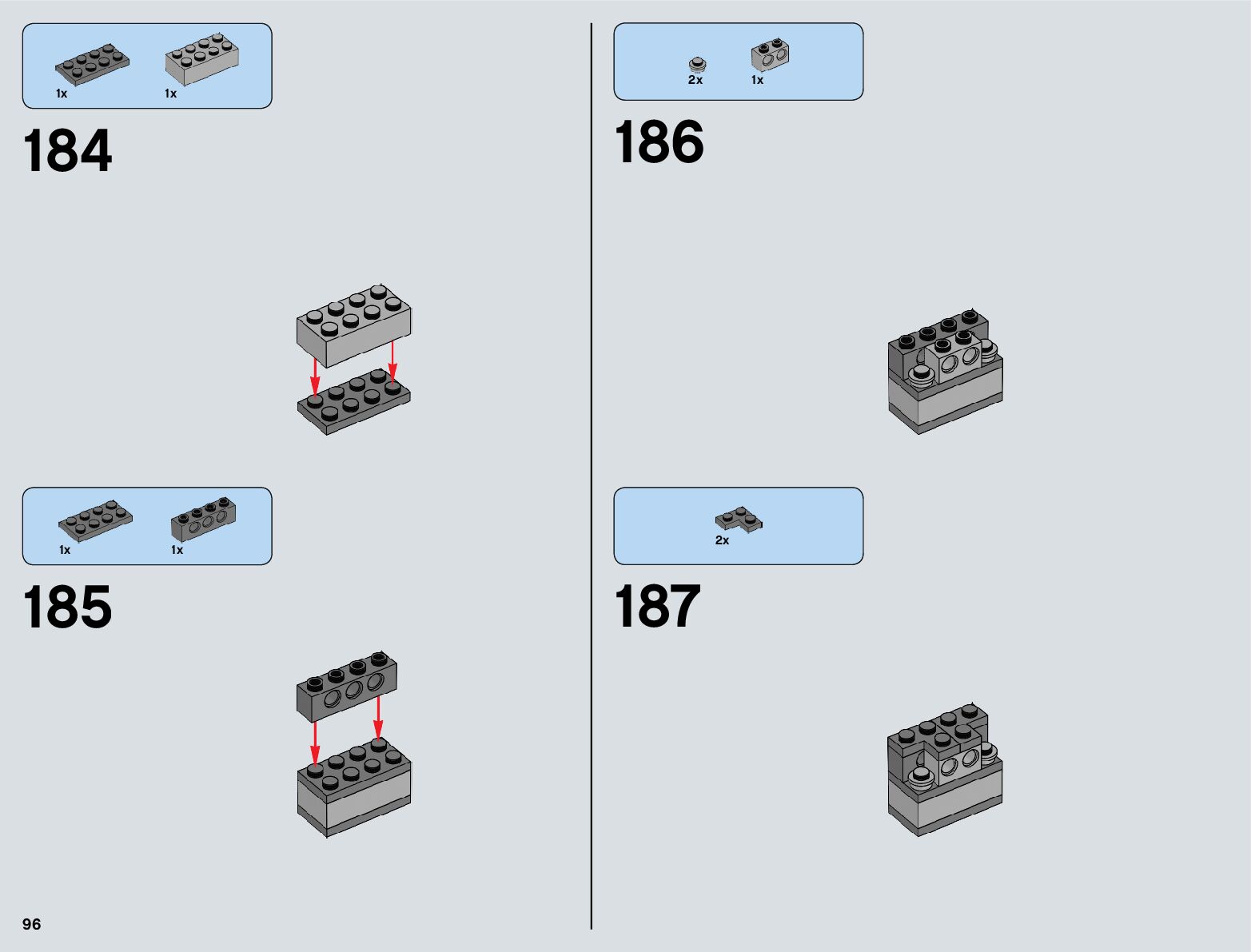 1x 1x

184

1x 1x

185

2x 1x

186

2x

187

96