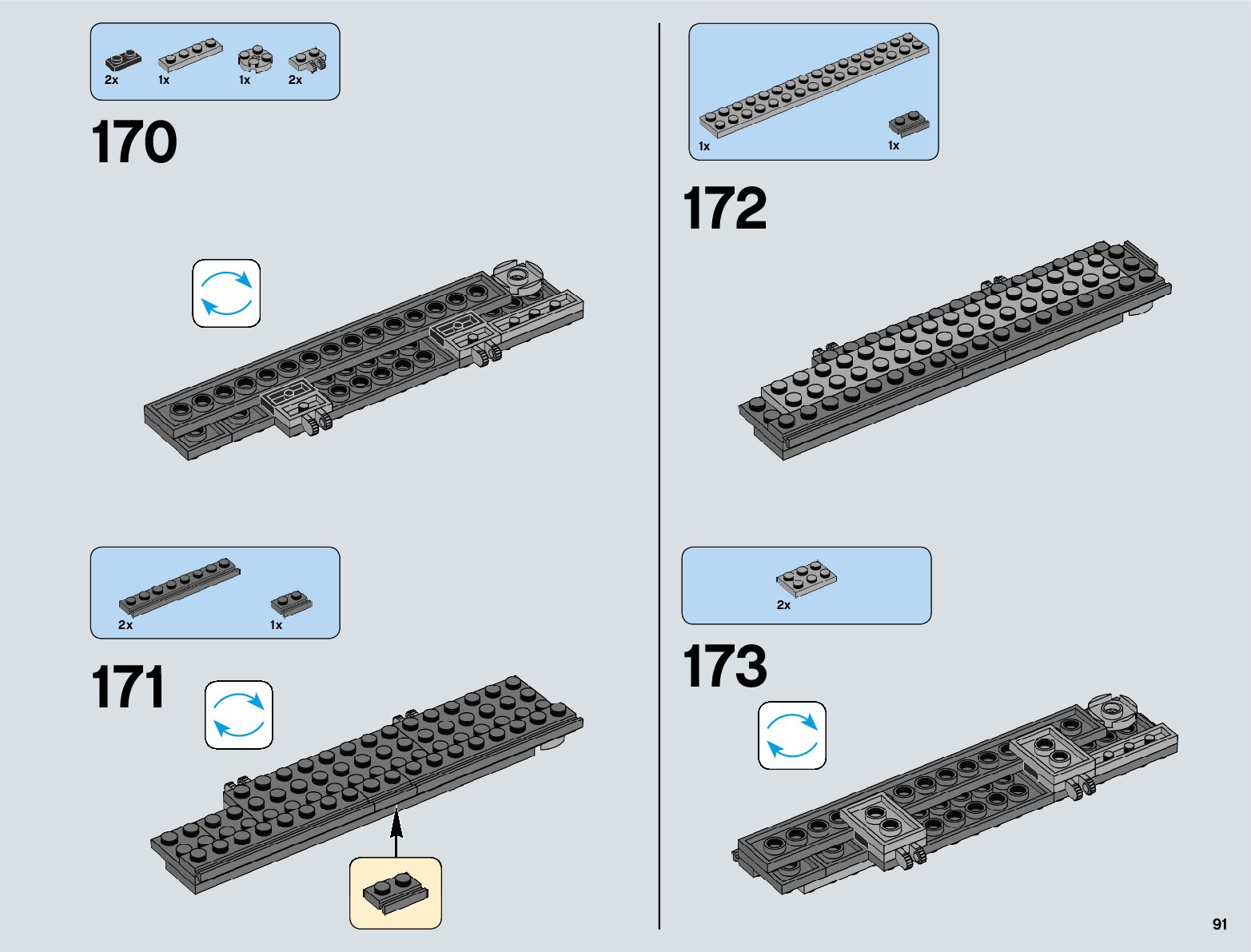 2x 1x 1x 2x

170

2x 1x

171

1x 1x

172

2x

173

91