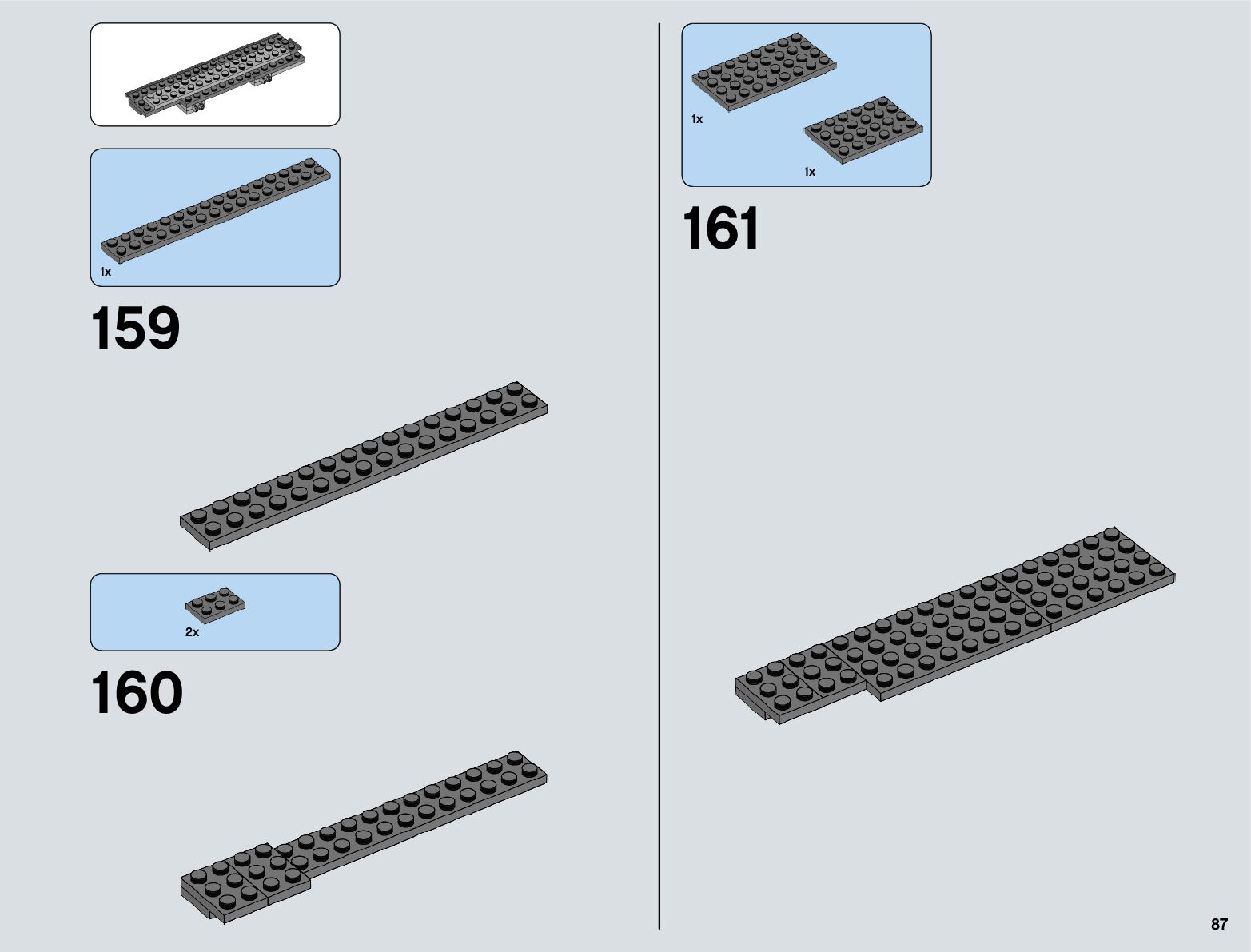 1x

159

2x

160

1x

1x

161

87