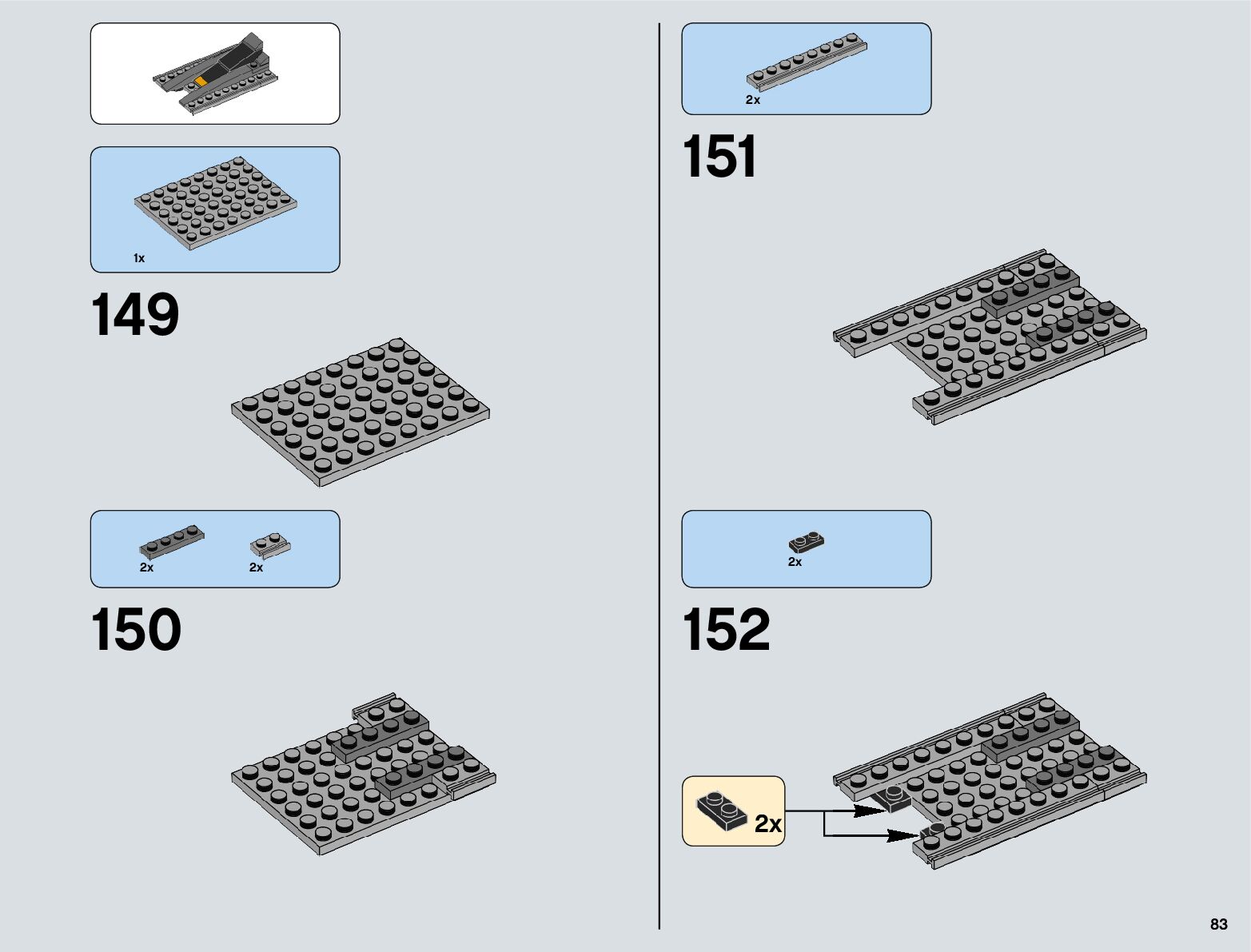 1x

149

2x 2x

150

2x

151

2x

152

2x

83