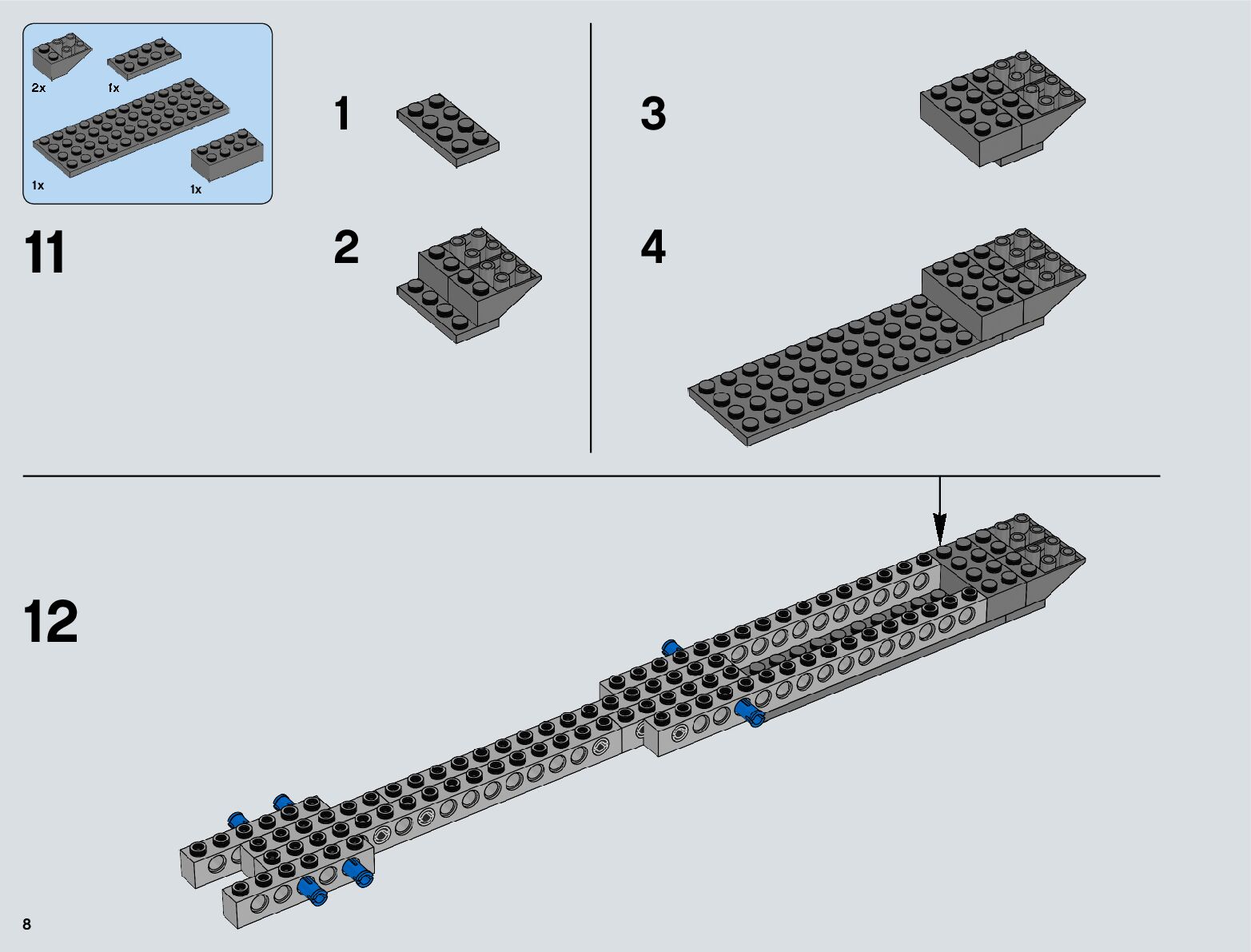 2x
1x
1x
1x

11

1

2

3

4

12

8