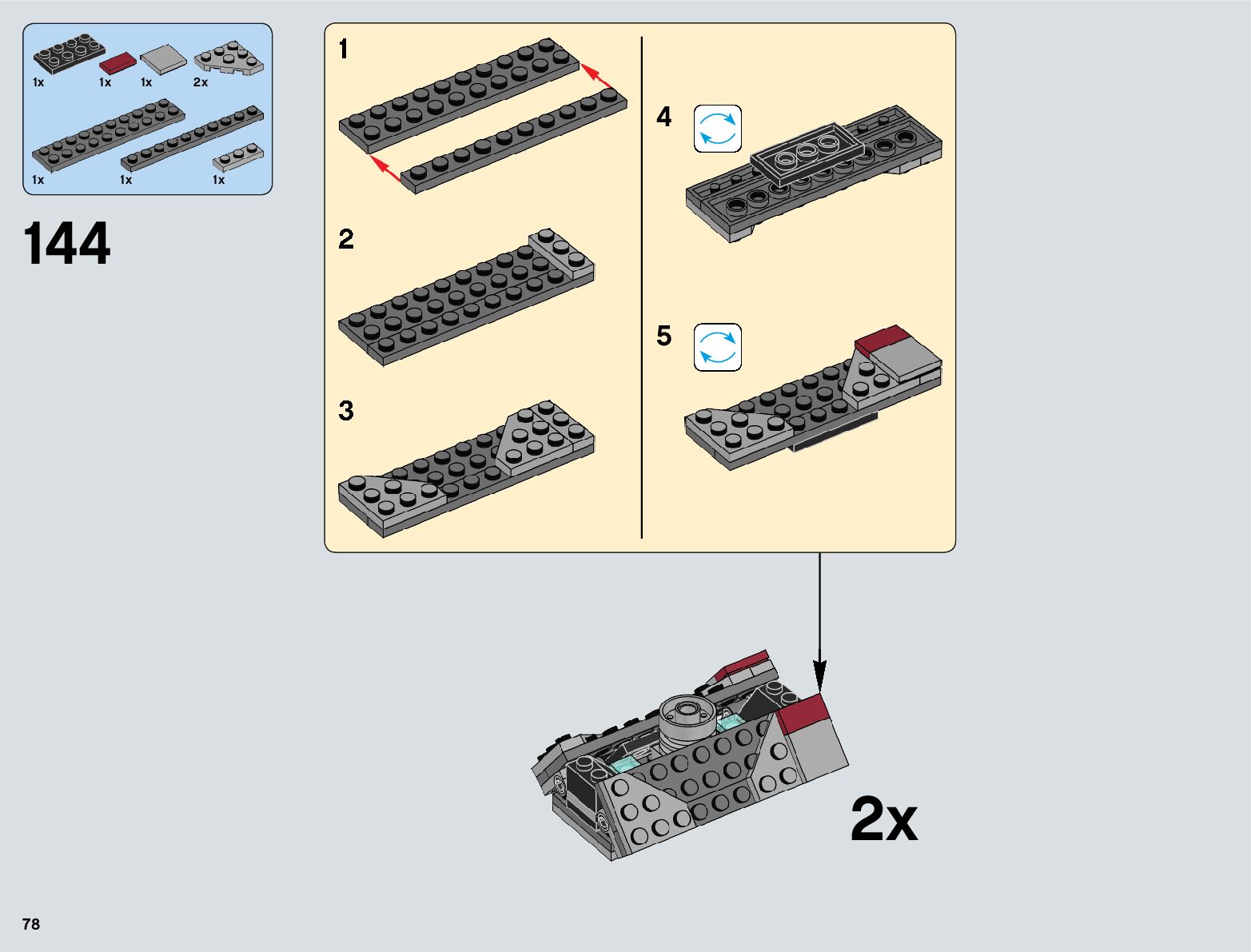 1x 1x 1x 2x
1x 1x 1x

144

1

2

3

4

5

2x

78