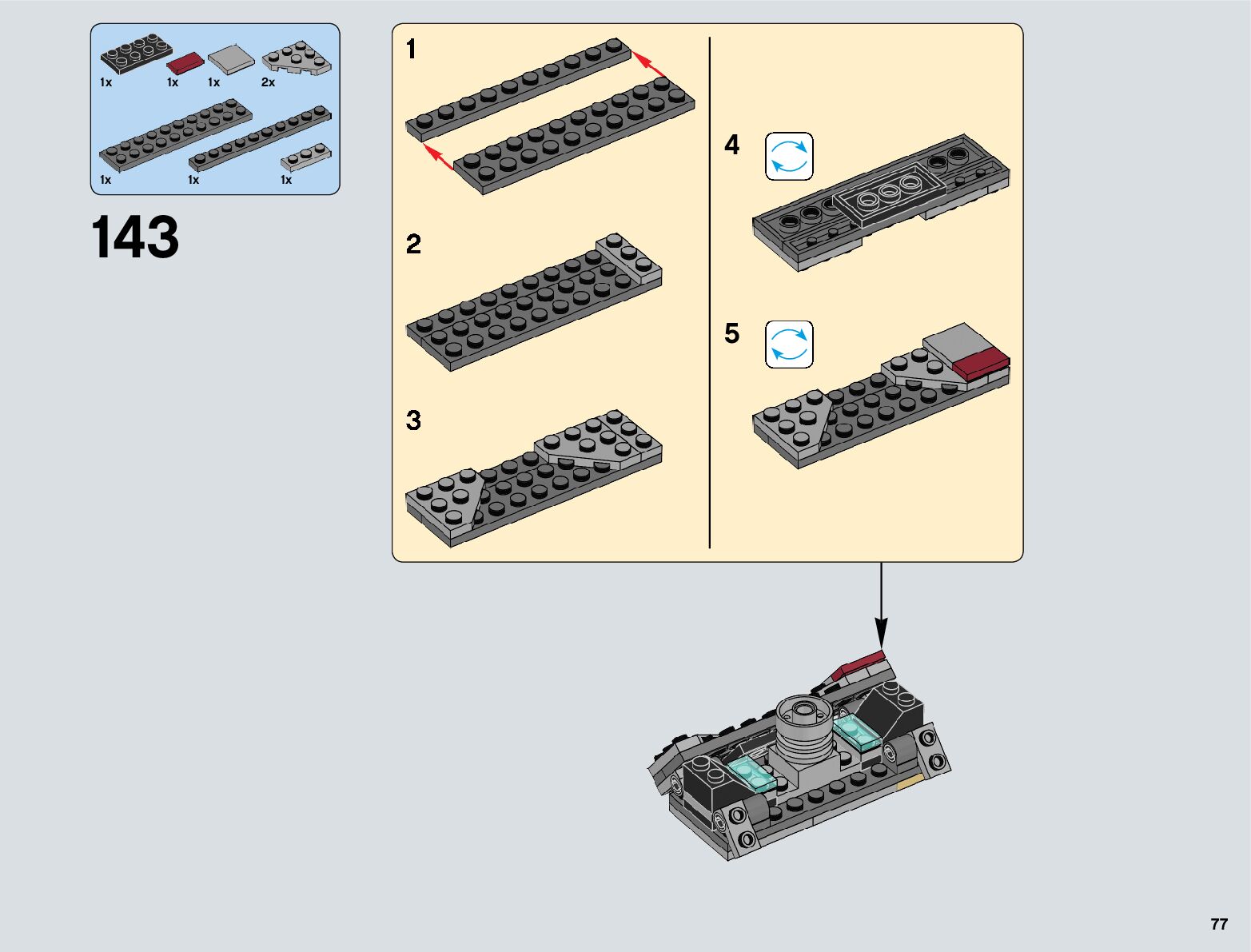 1x 1x 1x 2x

1x 1x 1x

143

1

2

3

4

5

77