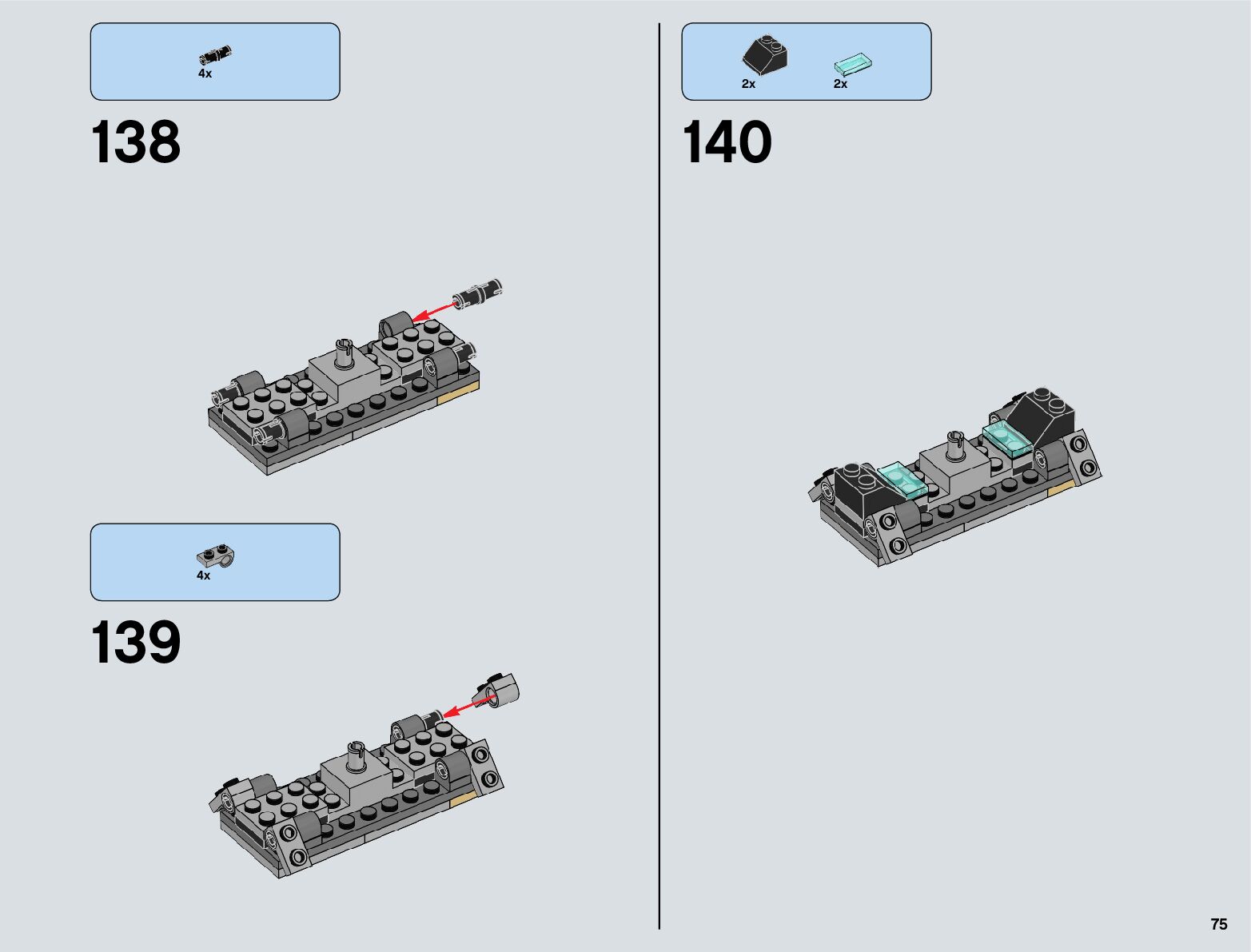 4x

138

4x

139

2x 2x

140

75