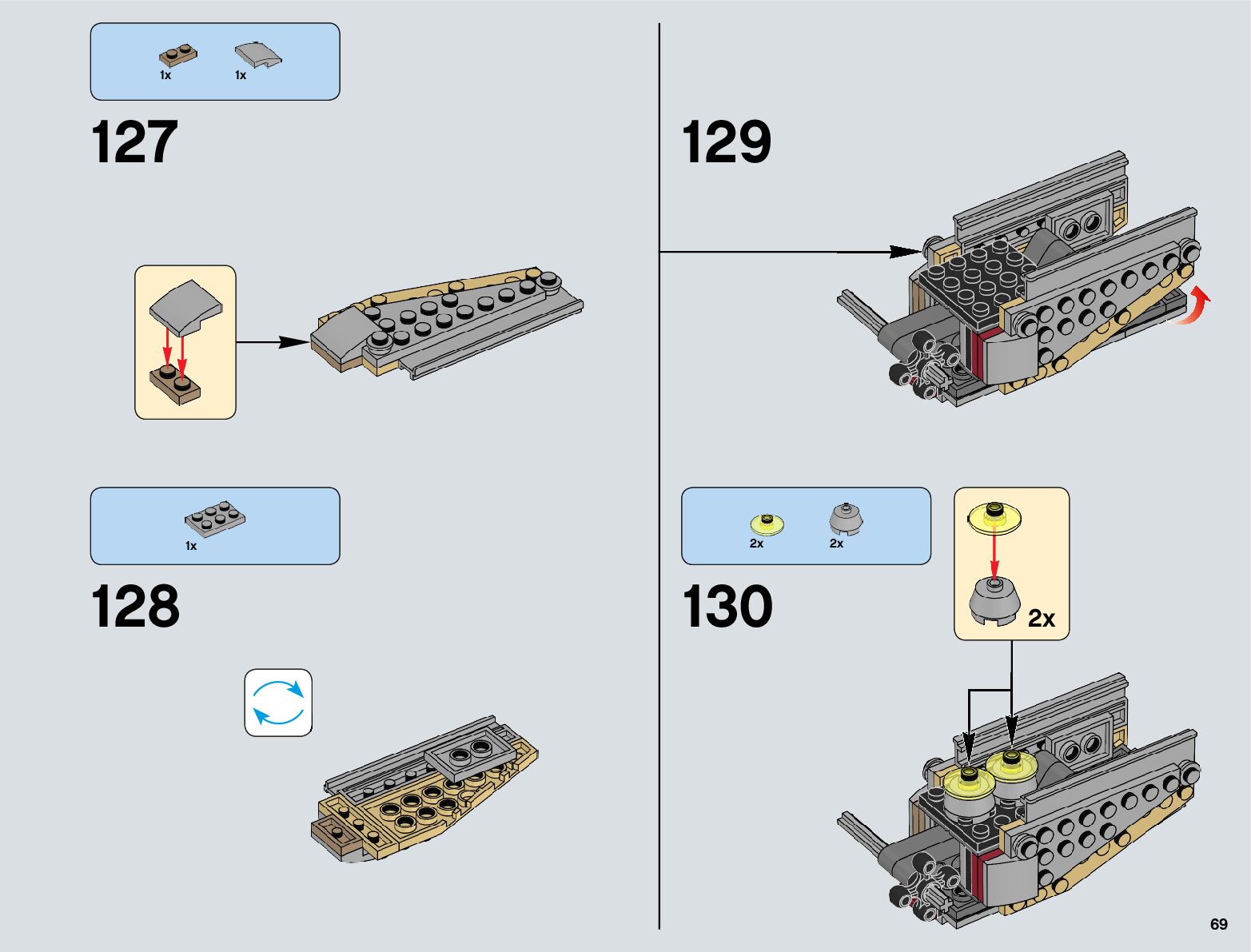 1x 1x

127

1x

128

129

2x 2x

130

2x

69