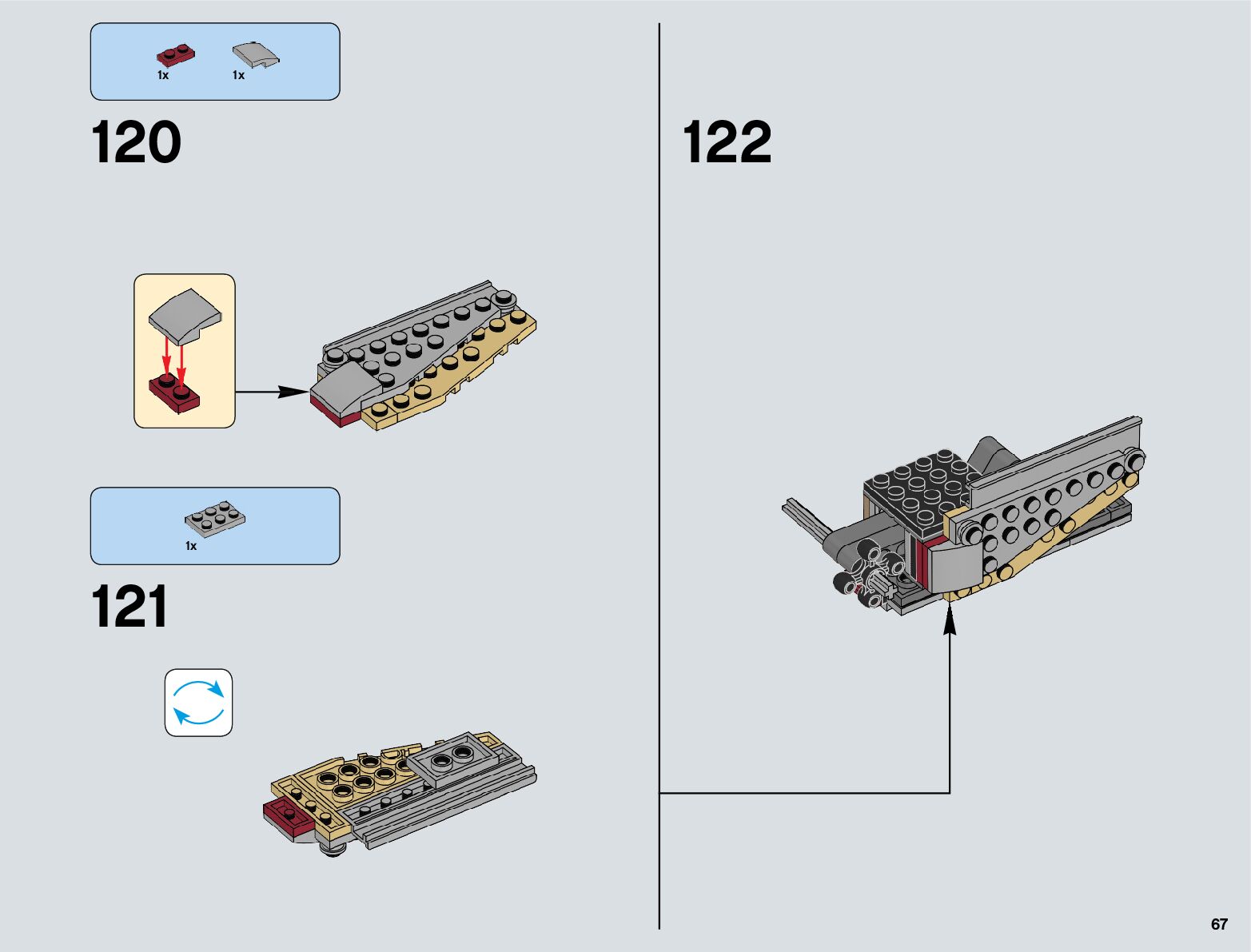 1x 1x

120

1x

121

122

67