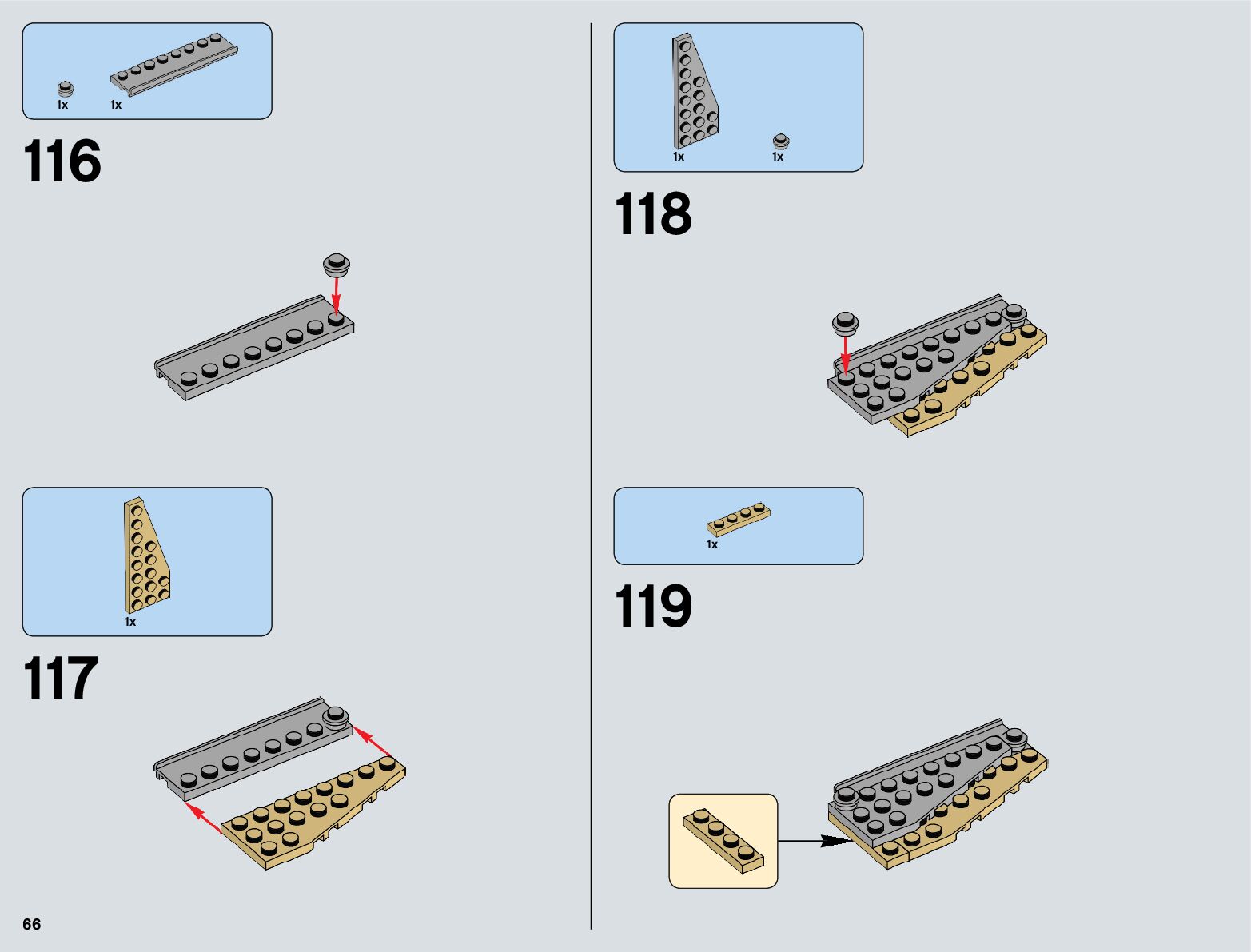 1x 1x

116

1x

117

66

1x 1x

118

1x

119