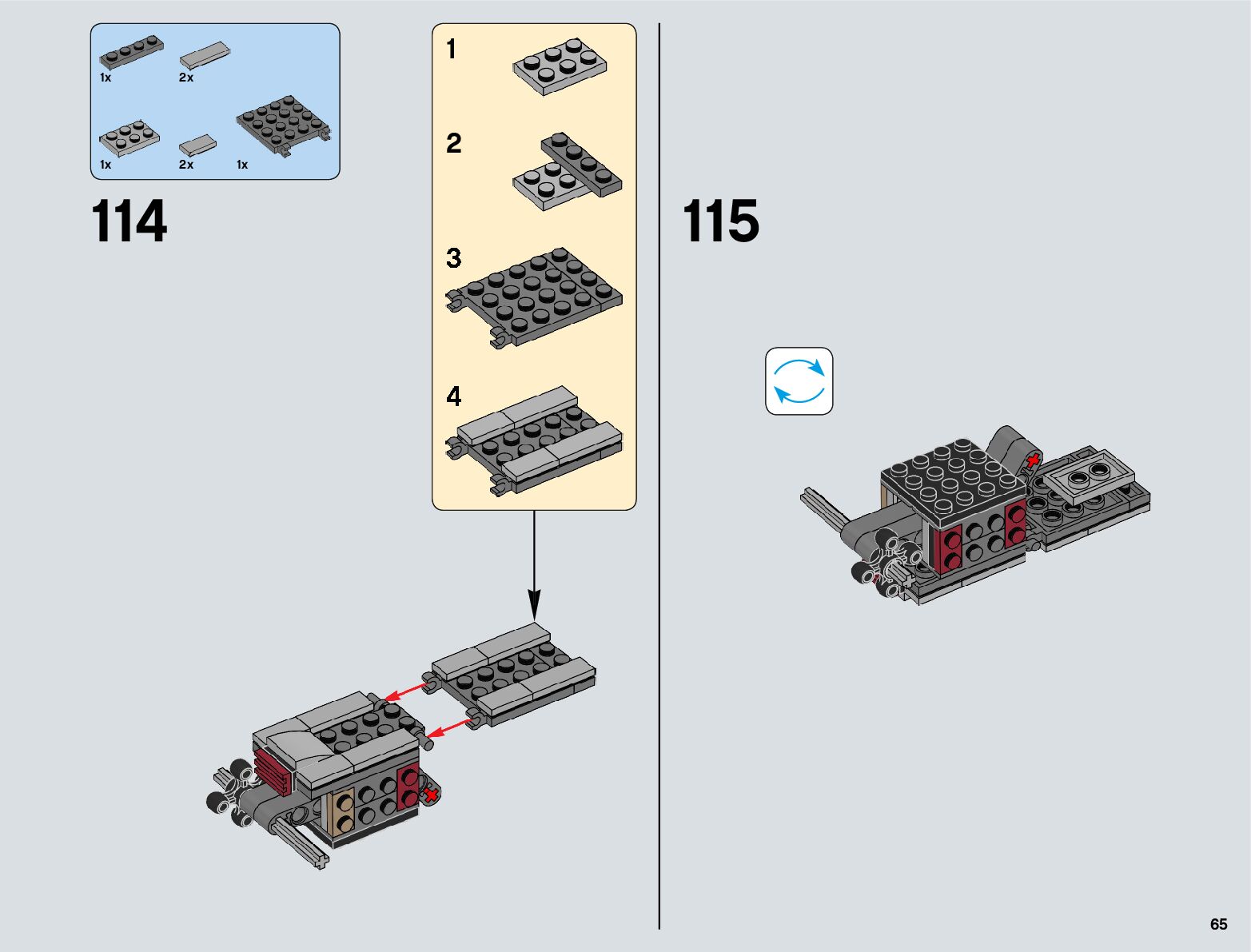 1x 2x

1x 2x 1x

114

1

2

3

4

115

65