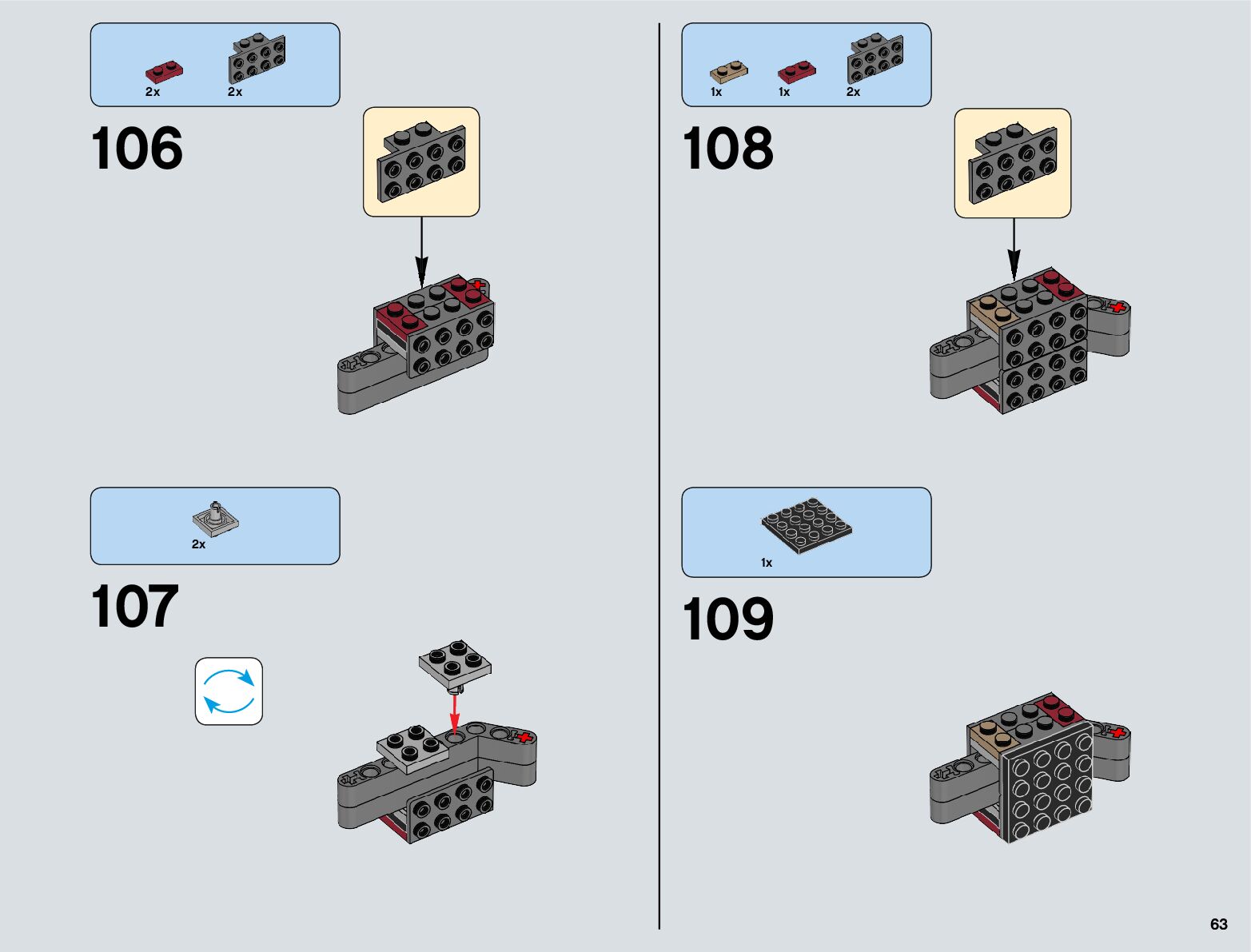 2x 2x

106

2x

107

1x 1x 2x

108

1x

109

63