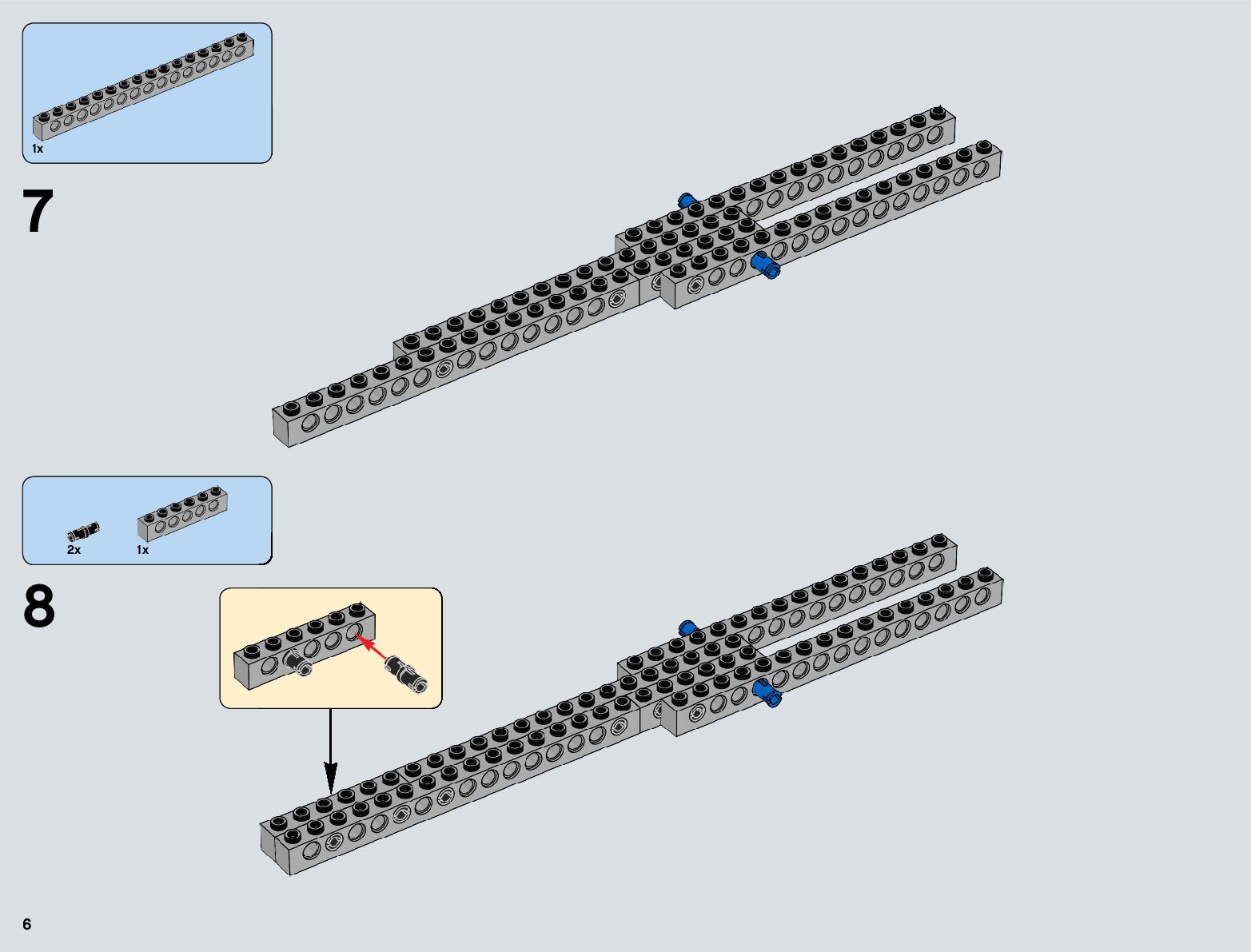 1x

7

2x

1x

8

6