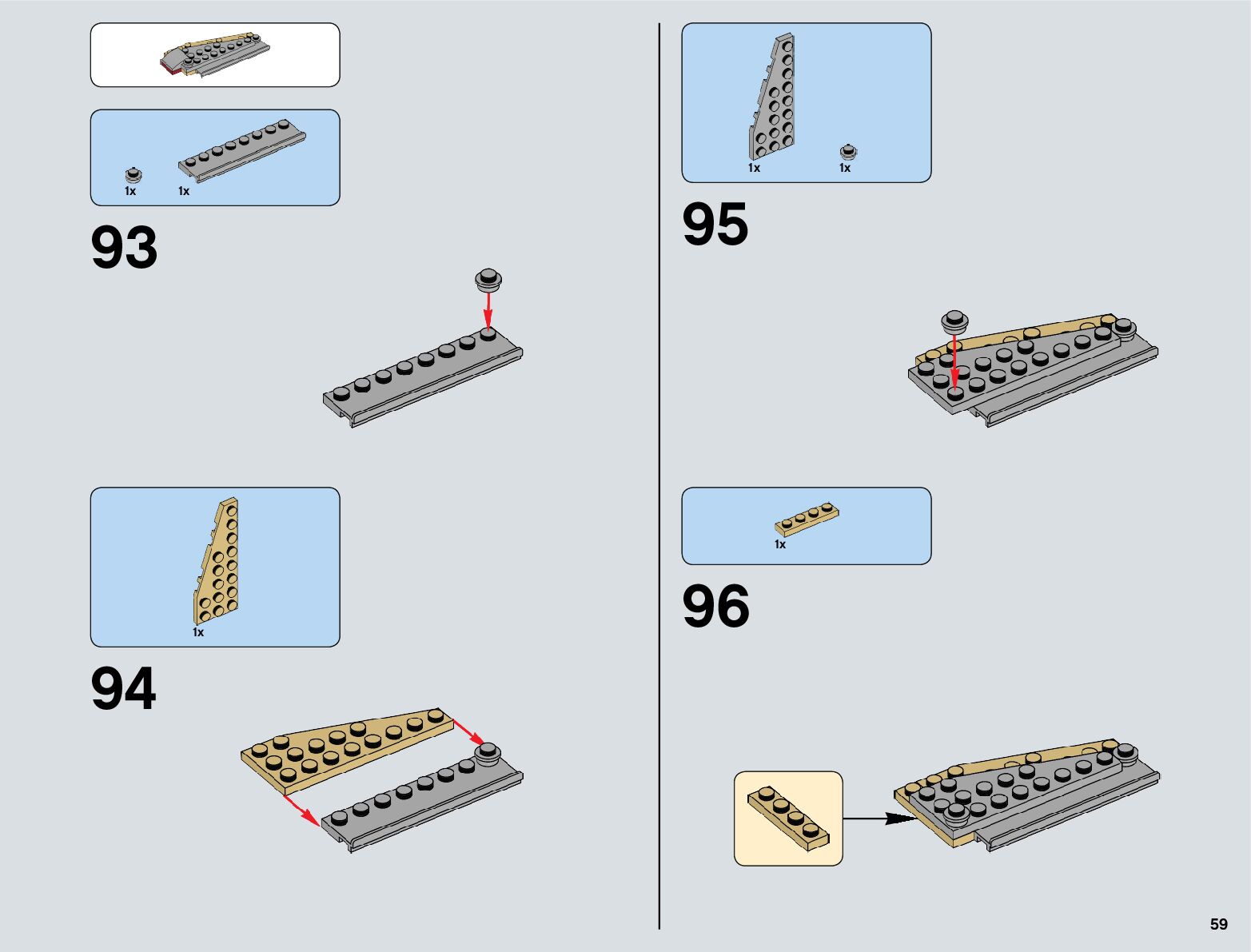 1x 1x

93

1x

94

1x 1x

95

1x

96

59